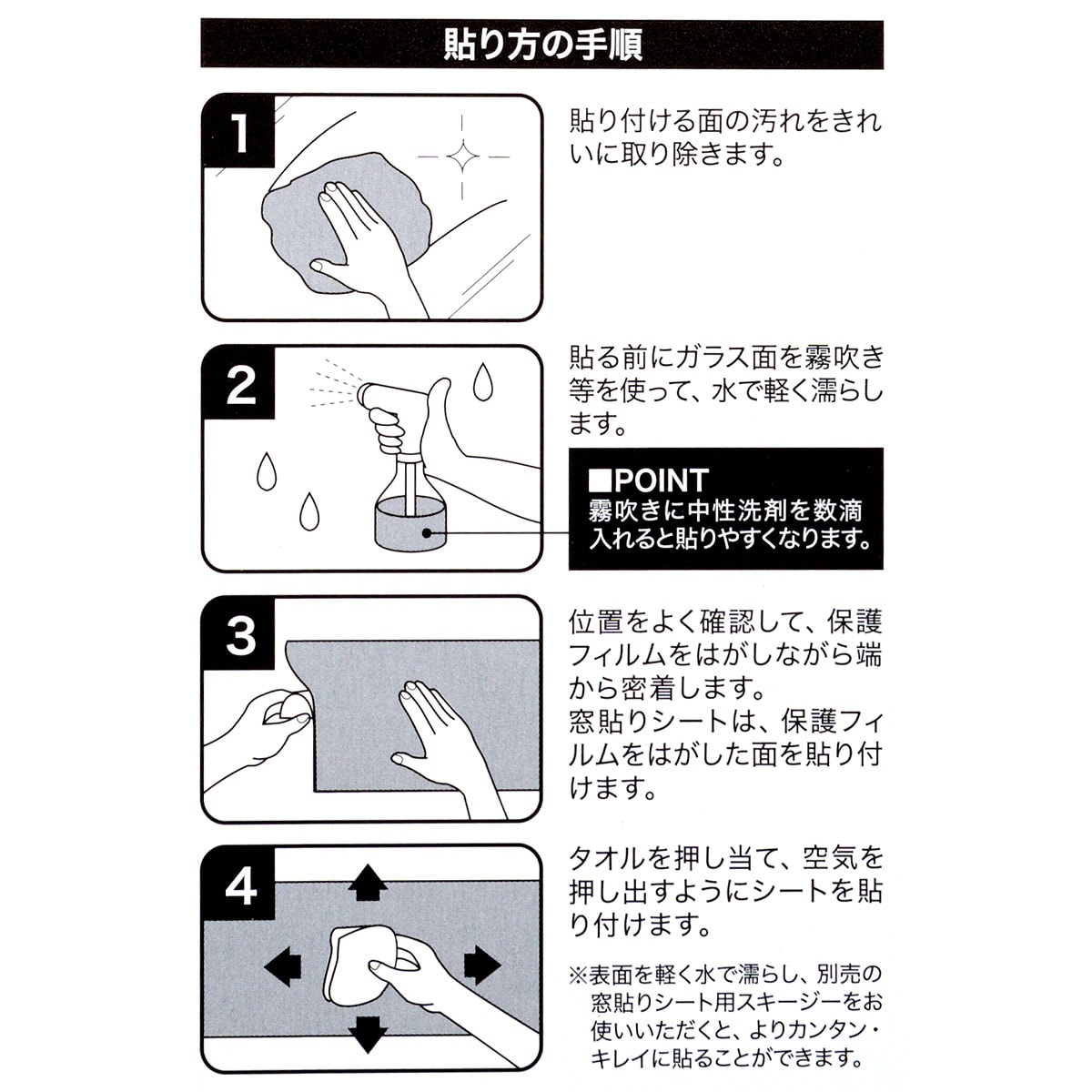 貼り方の手順

1

貼り付ける面の汚れをきれいに取り除きます。

2

貼る前にガラス面を霧吹き等を使って、水で軽く濡らします。

■POINT
霧吹きに中性洗剤を数滴入れると貼りやすくなります。

3

位置をよく確認して、保護フィルムをはがしながら端から密着します。
窓貼りシートは、保護フィルムをはがした面を貼り付けます。

4

タオルを押し当て、空気を押し出すようにシートを貼り付けます。

※表面を軽く水で濡らし、別売の窓貼りシート用スキージーをお使いいただくと、よりカンタン・キレイに貼ることができます。