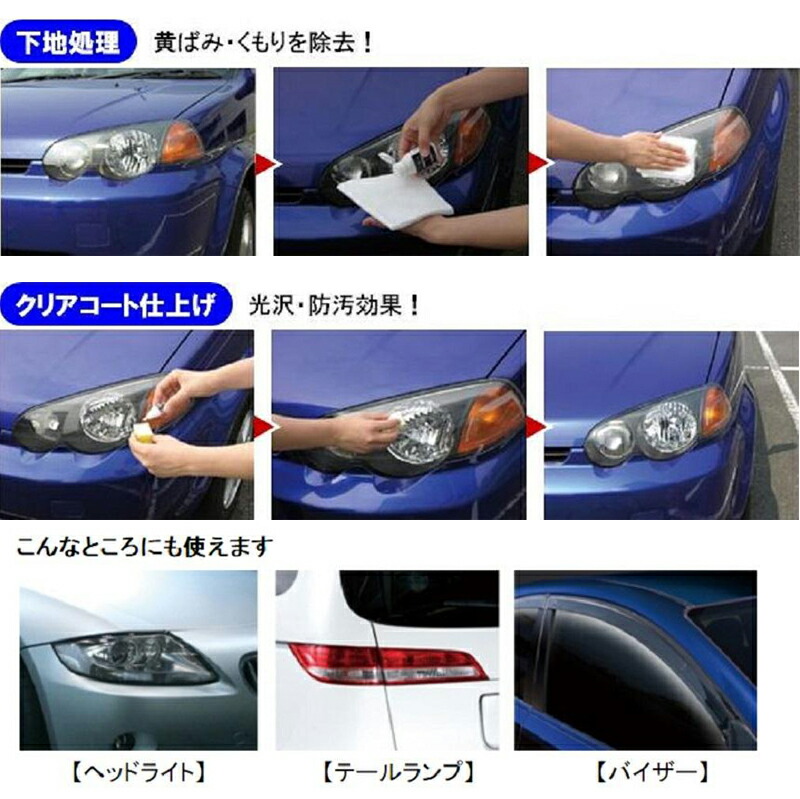 下地処理 黄ばみ・くもりを除去！

クリアコート仕上げ 光沢・防汚効果！

こんなところにも使えます

【ヘッドライト】

【テールランプ】

【バイザー】