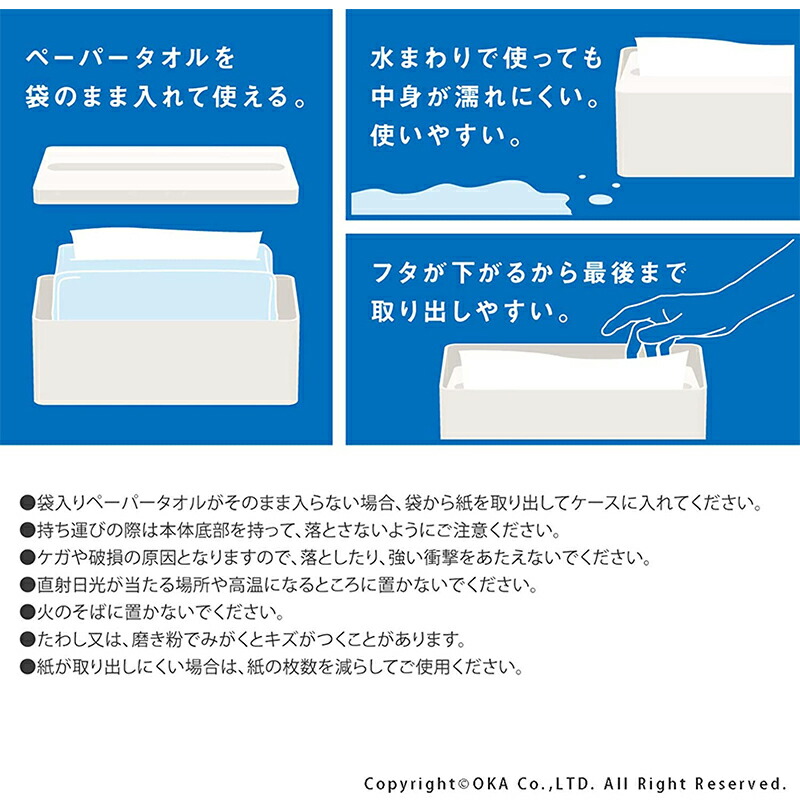 ペーパータオルを
袋のまま入れて使える。

水まわりで使っても
中身が濡れにくい。
使いやすい。

フタが下がるから最後まで
取り出しやすい。

●袋入りペーパータオルがそのまま入らない場合、袋から紙を取り出してケースに入れてください。
●持ち運びの際は本体底部を持って、落とさないようにご注意ください。
●ケガや破損の原因となりますので、落としたり、強い衝撃をあたえないでください。
●直射日光が当たる場所や高温になるところに置かないでください。
●火のそばに置かないでください。
●たわし又は、磨き粉でみがくとキズがつくことがあります。
●紙が取り出しにくい場合は、紙の枚数を減らしてご使用ください。

Copyright©OKA Co.,LTD. All Right Reserved.