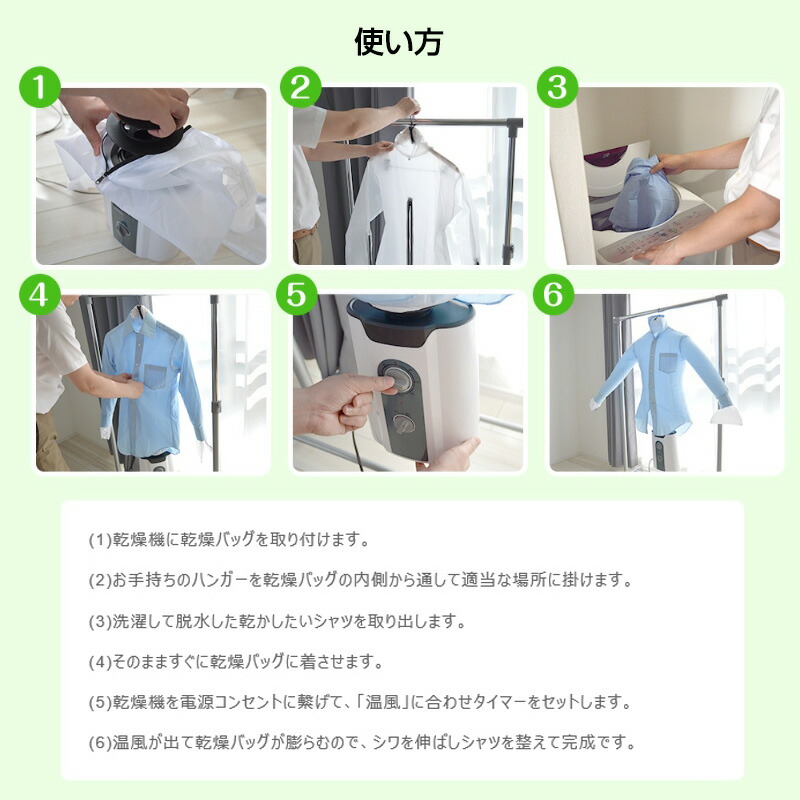 使い方

1

2

3

4

5

6

(1)乾燥機に乾燥バッグを取り付けます。

(2)お手持ちのハンガーを乾燥バッグの内側から通して適当な場所に掛けます。

(3)洗濯して脱水した乾かしたいシャツを取り出します。

(4)そのまますぐに乾燥バッグに着させます。

(5)乾燥機を電源コンセントに繋げて、「温風」に合わせタイマーをセットします。

(6)温風が出て乾燥バッグが膨らむので、シワを伸ばしシャツを整えて完成です。