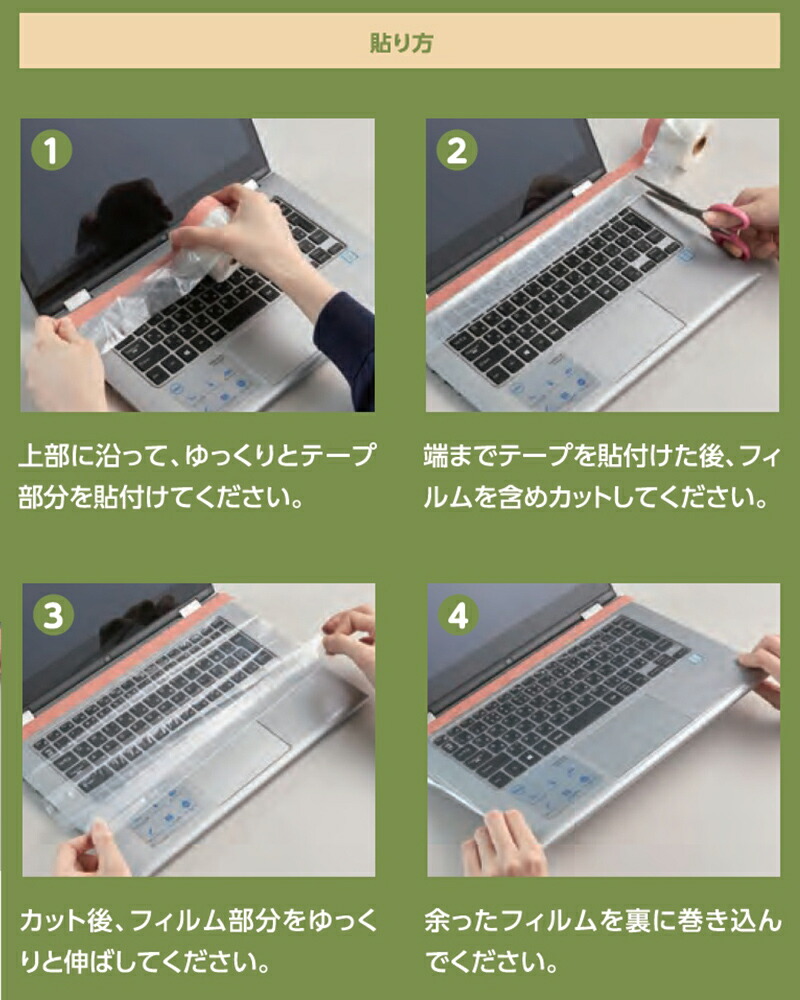 貼り方

1

上部に沿って、ゆっくりとテープ部分を貼付けてください。

2

端までテープを貼付けた後、フィルムを含めカットしてください。

3

カット後、フィルム部分をゆっくりと伸ばしてください。

4

余ったフィルムを裏に巻き込んでください。