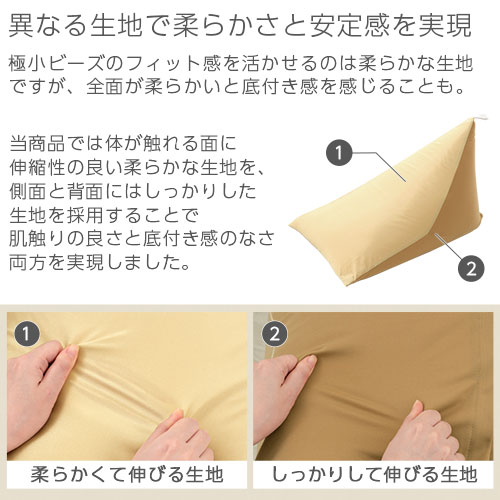 異なる生地で柔らかさと安定感を実現

極小ビーズのフィット感を活かせるのは柔らかな生地ですが、全面が柔らかいと底付き感を感じることも。

当商品では体が触れる面に伸縮性の良い柔らかな生地を、側面と背面にはしっかりした生地を採用することで肌触りの良さと底付き感のなさ両方を実現しました。

1

2

1

柔らかくて伸びる生地

2

しっかりして伸びる生地