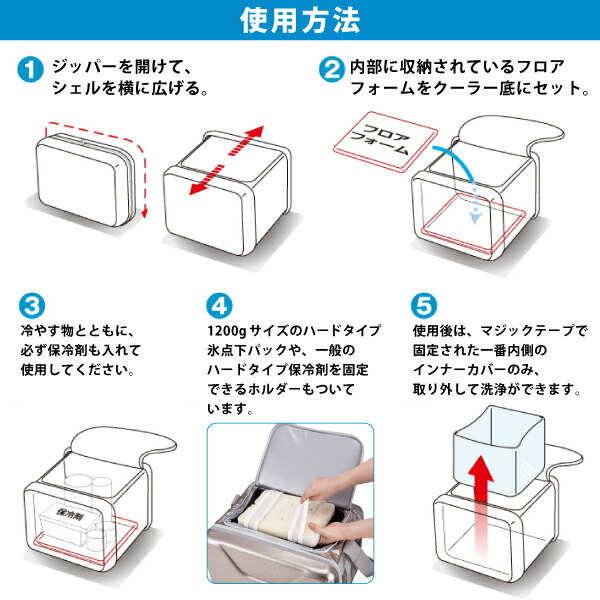 使用方法

1 ジッパーを開けて、シェルを横に広げる。

2 内部に収納されているフロアフォームをクーラー底にセット。

フロアフォーム

3 冷やす物とともに、必ず保冷剤も入れて使用してください。

保冷剤

4 1200gサイズのハードタイプ氷点下パックや、一般のハードタイプ保冷剤を固定できるホルダーもついています。

5 使用後は、マジックテープで固定された一番内側のインナーカバーのみ、取り外して洗浄ができます。