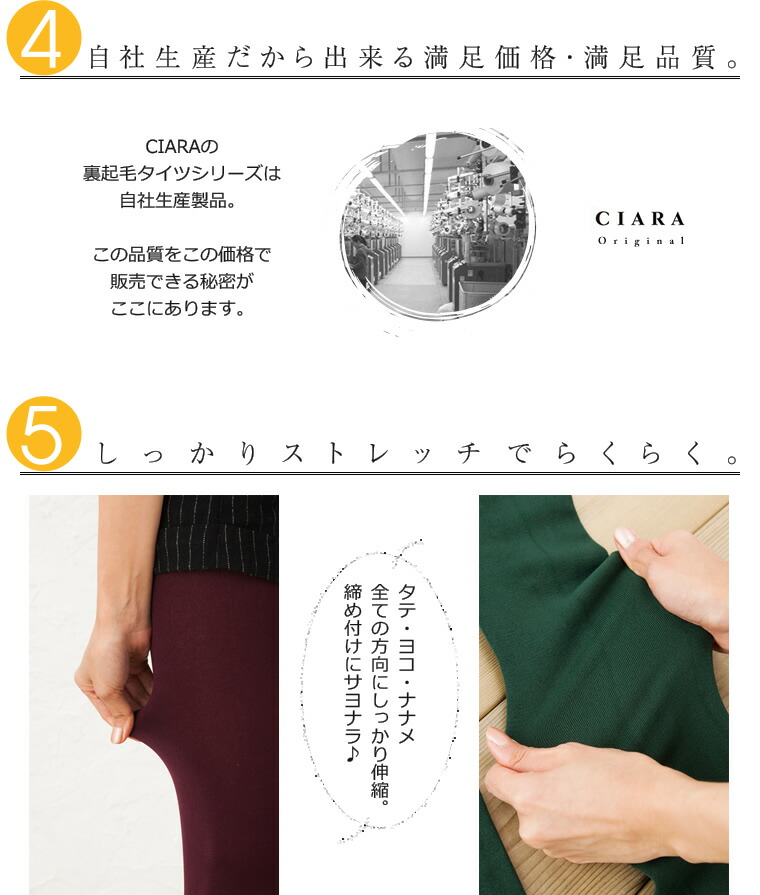 4 自社生産だから出来る満足価格・満足品質。

CIARAの
裏起毛タイツシリーズは
自社生産製品。

この品質をこの価格で
販売できる秘密が
ここにあります。

CIARA
Original

5 しっかりストレッチでらくらく。

タテ・ヨコ・ナナメ
全ての方向にしっかり伸縮。
締め付けにサヨナラ♪