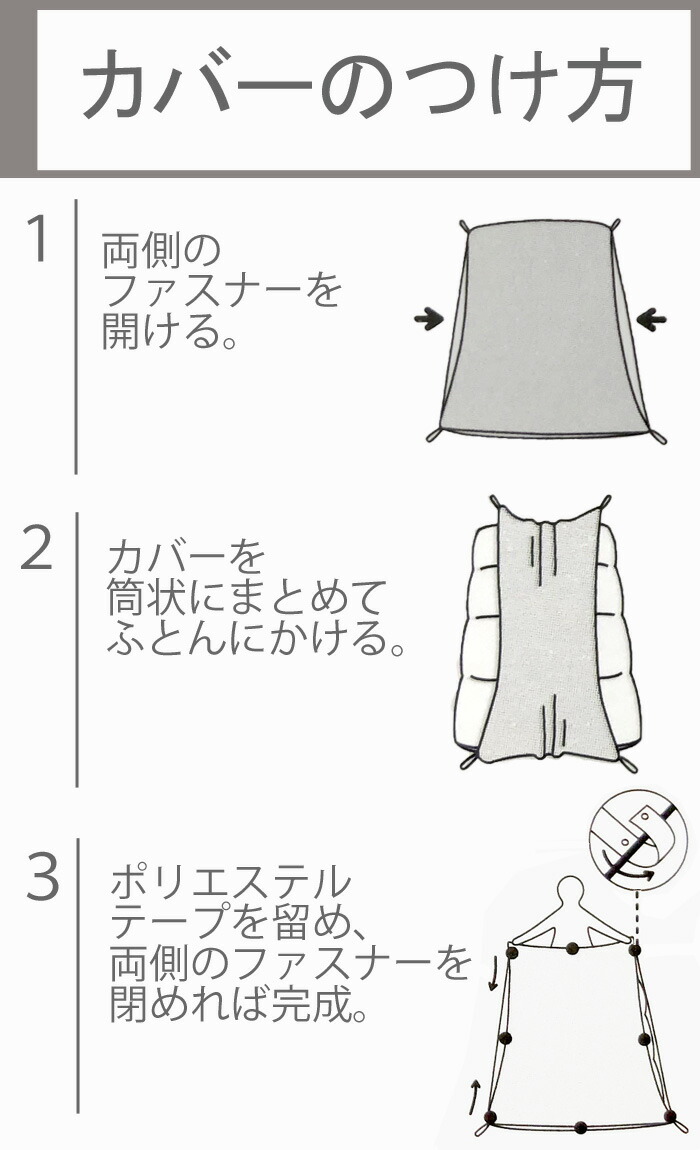 カバーのつけ方

1
両側のファスナーを開ける。

2
カバーを筒状にまとめてふとんにかける。

3
ポリエステルテープを留め、両側のファスナーを閉めれば完成。