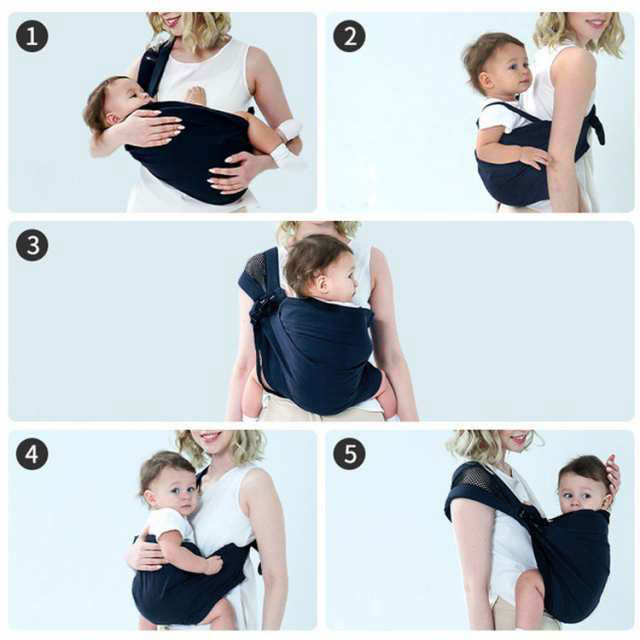 1

2

3

4

5