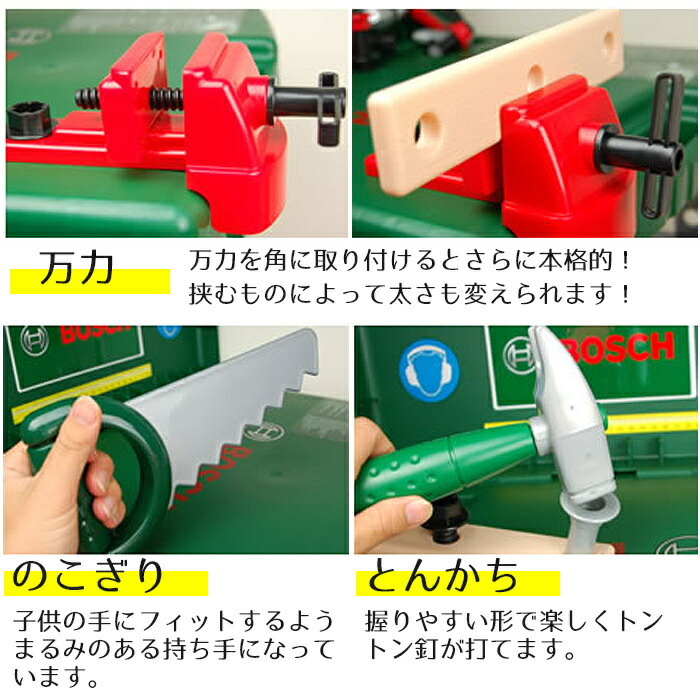 万力

万力を角に取り付けるとさらに本格的！
挟むものによって太さも変えられます！

BOSCH

BOSCH

のこぎり

子供の手にフィットするようまるみのある持ち手になっています。

とんかち

握りやすい形で楽しくトントン釘が打てます。