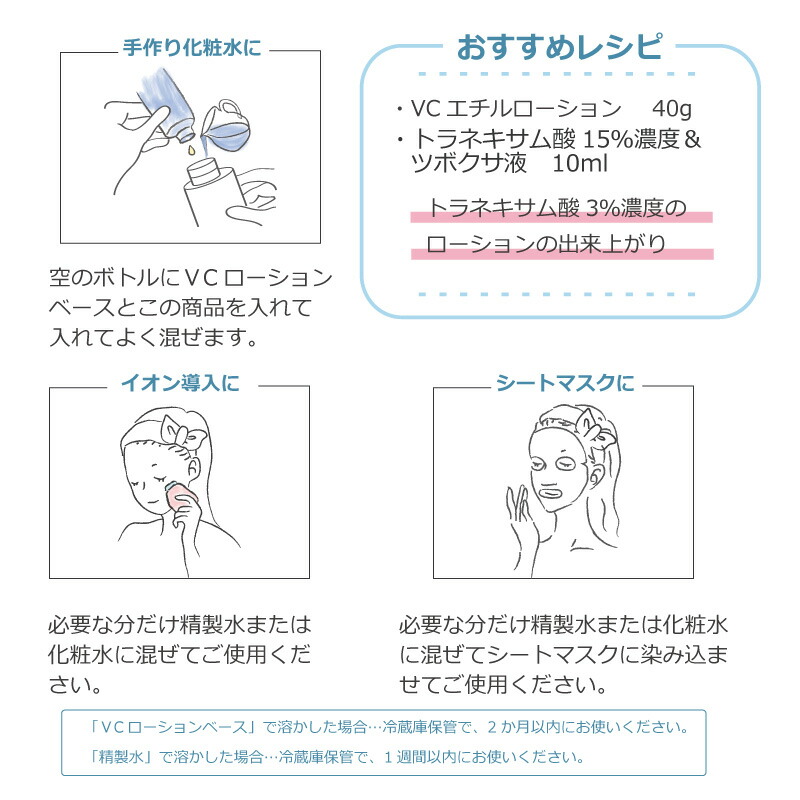 手作り化粧水に

空のボトルにＶＣローションベースとこの商品を入れて入れてよく混ぜます。

おすすめレシピ

・VC エチルローション　40g
・トラネキサム酸 15%濃度＆ツボクサ液　10ml

トラネキサム酸 3%濃度のローションの出来上がり

イオン導入に

必要な分だけ精製水または化粧水に混ぜてご使用ください。

シートマスクに

必要な分だけ精製水または化粧水に混ぜてシートマスクに染み込ませてご使用ください。

「ＶＣローションベース」で溶かした場合…冷蔵庫保管で、２か月以内にお使いください。
「精製水」で溶かした場合…冷蔵庫保管で、１週間以内にお使いください。