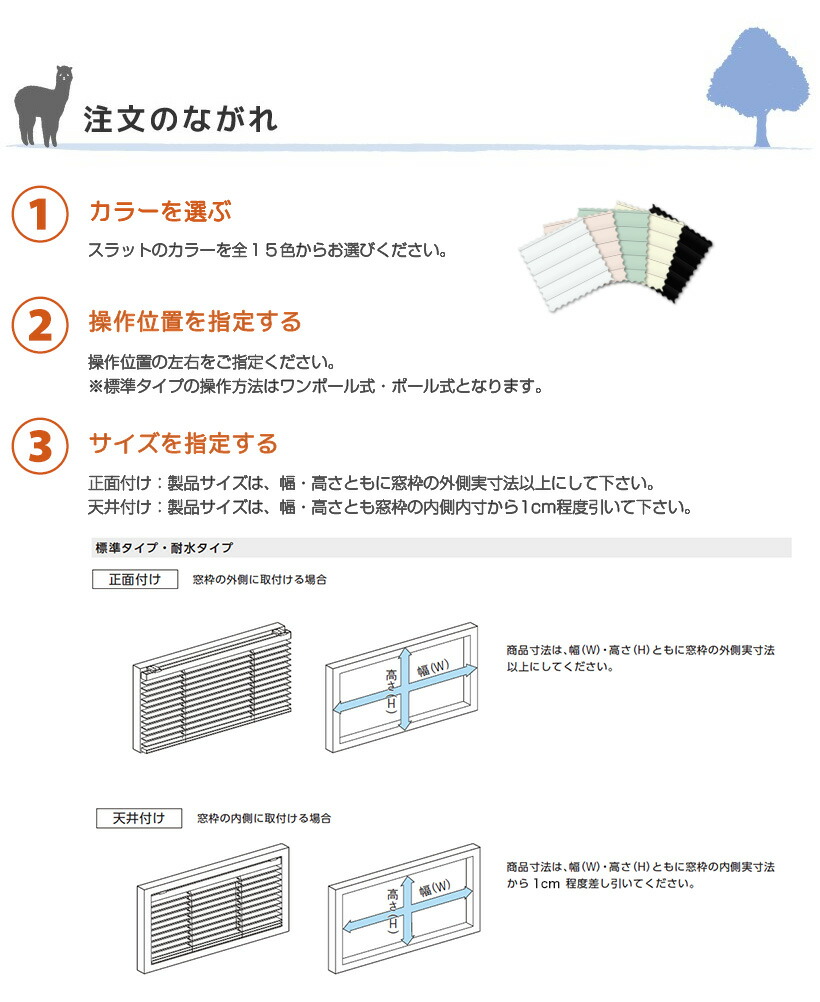 注文のながれ

1
カラーを選ぶ
スラットのカラーを全１５色からお選びください。

2
操作位置を指定する
操作位置の左右をご指定ください。
※標準タイプの操作方法はワンポール式・ポール式となります。

3
サイズを指定する
正面付け：製品サイズは、幅・高さともに窓枠の外側実寸法以上にして下さい。
天井付け：製品サイズは、幅・高さとも窓枠の内側内寸から1cm程度引いて下さい。

標準タイプ・耐水タイプ

正面付け　窓枠の外側に取付ける場合

高さ(H)
幅(W)

商品寸法は、幅(W)・高さ(H)ともに窓枠の外側実寸法以上にしてください。

天井付け　窓枠の内側に取付ける場合

高さ(H)
幅(W)

商品寸法は、幅(W)・高さ(H)ともに窓枠の内側実寸法から 1cm 程度差し引いてください。