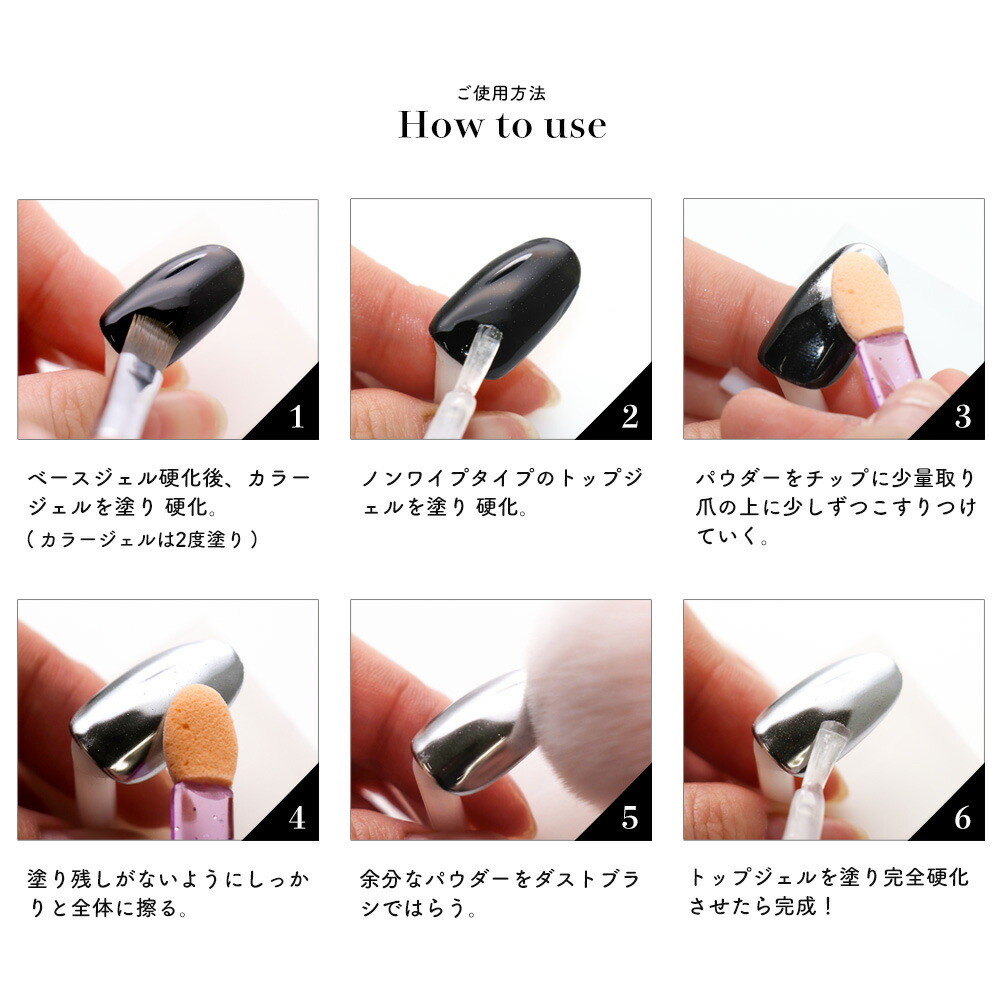 ご使用方法
How to use

1

ベースジェル硬化後、カラージェルを塗り 硬化。
（カラージェルは2度塗り）

2

ノンワイプタイプのトップジェルを塗り 硬化。

3

パウダーをチップに少量取り爪の上に少しずつこすりつけていく。

4

塗り残しがないようにしっかりと全体に擦る。

5

余分なパウダーをダストブラシではらう。

6

トップジェルを塗り完全硬化させたら完成！