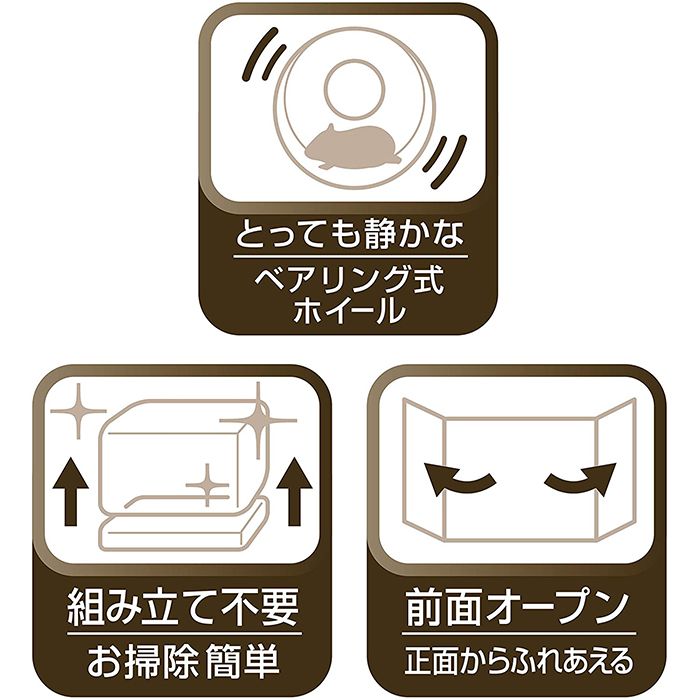 とっても静かな

ベアリング式
ホイール

組み立て不要

お掃除 簡単

前面オープン

正面からふれあえる