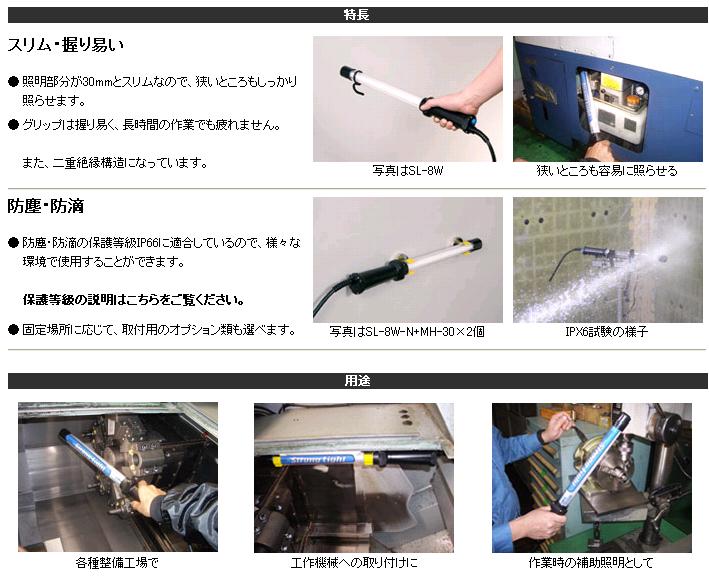 特長

スリム・握り易い

● 照明部分が30mmとスリムなので、狭いところもしっかり照らせます。

● グリップは握り易く、長時間の作業でも疲れません。

また、二重絶縁構造になっています。

写真はSL-8W

狭いところも容易に照らせる

防塵・防滴

● 防塵・防滴の保護等級IP66に適合しているので、様々な環境で使用することができます。

保護等級の説明はこちらをご覧ください。

● 固定場所に応じて、取付用のオプション類も選べます。

写真はSL-8W-N+MH-30×2個

IPX6試験の様子

用途

Strong light

各種整備工場で

工作機械への取り付けに

作業時の補助照明として