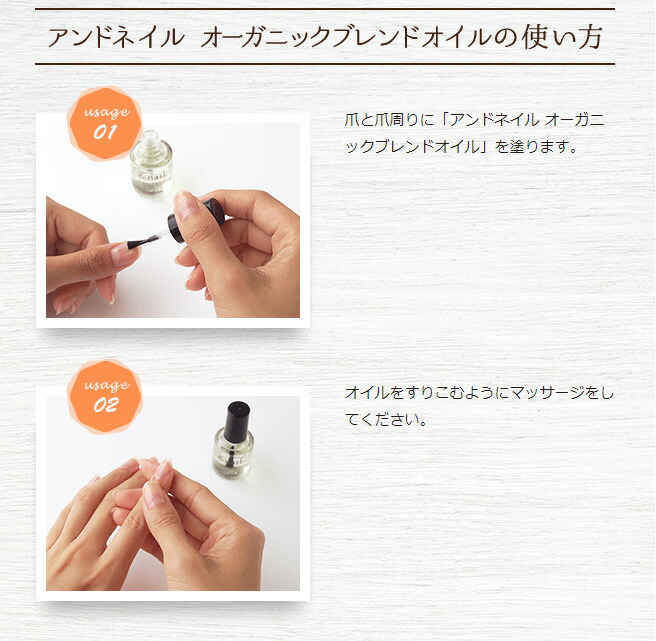 アンドネイル オーガニックブレンドオイルの使い方

usage 01

&nail

爪と爪周りに「アンドネイル オーガニックブレンドオイル」を塗ります。

usage 02

&nail

オイルをすりこむようにマッサージをしてください。