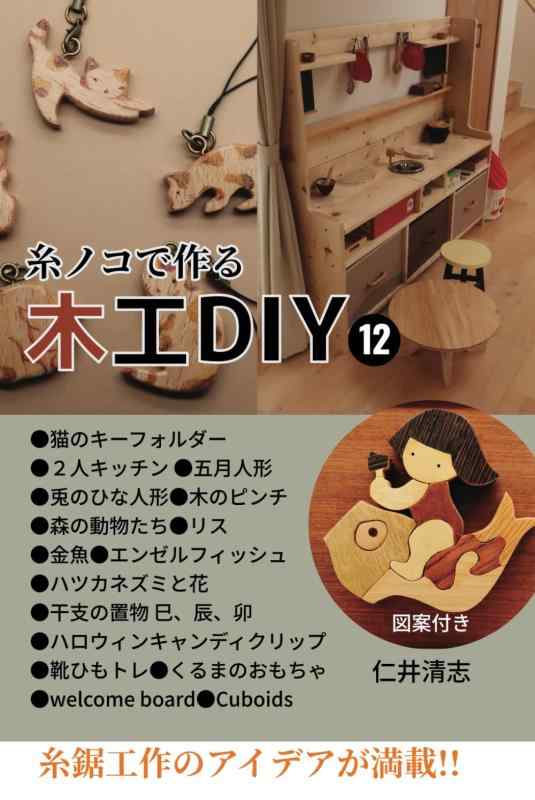 糸ノコで作る
木工DIY 12

●猫のキーフォルダー
●２人キッチン ●五月人形
●兎のひな人形●木のピンチ
●森の動物たち●リス
●金魚●エンゼルフィッシュ
●ハツカネズミと花
●干支の置物 巳、辰、卯
●ハロウィンキャンディクリップ
●靴ひもトレ●くるまのおもちゃ
●welcome board●Cuboids

図案付き
仁井清志

糸鋸工作のアイデアが満載!!