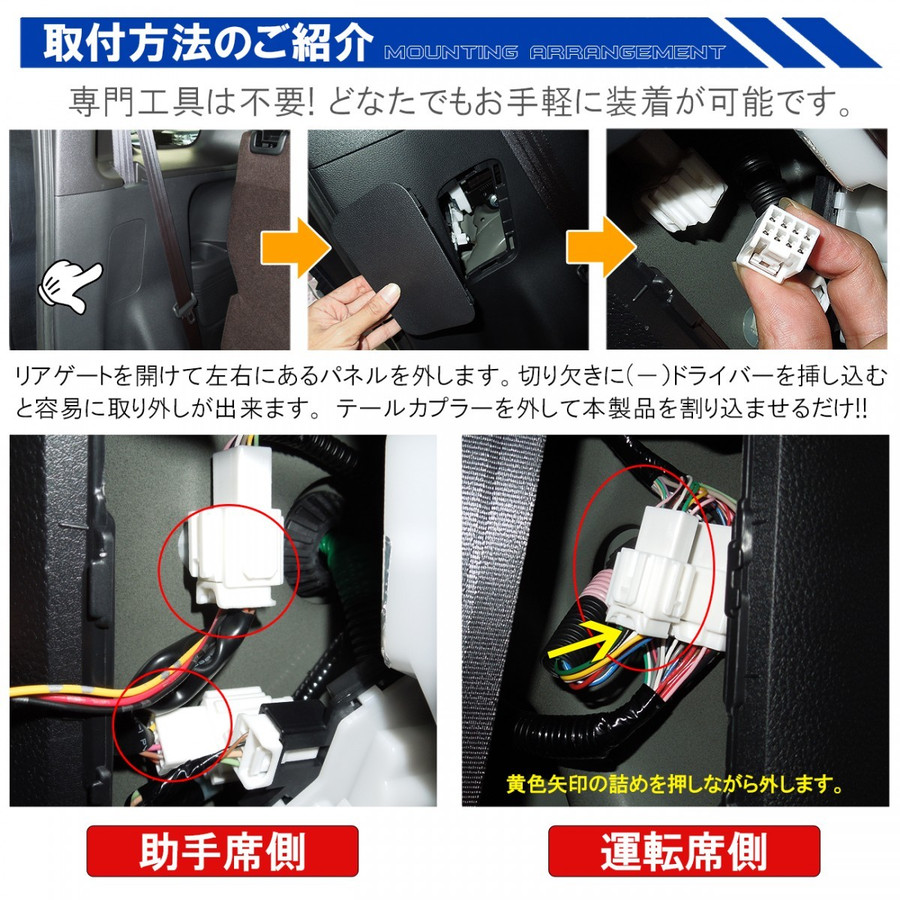 取付方法のご紹介 MOUNTING ARRANGEMENT

専門工具は不要! どなたでもお手軽に装着が可能です。

リアゲートを開けて左右にあるパネルを外します。切り欠きに(－)ドライバーを挿し込むと容易に取り外しが出来ます。 テールカプラーを外して本製品を割り込ませるだけ!!

黄色矢印の詰めを押しながら外します。

助手席側

運転席側