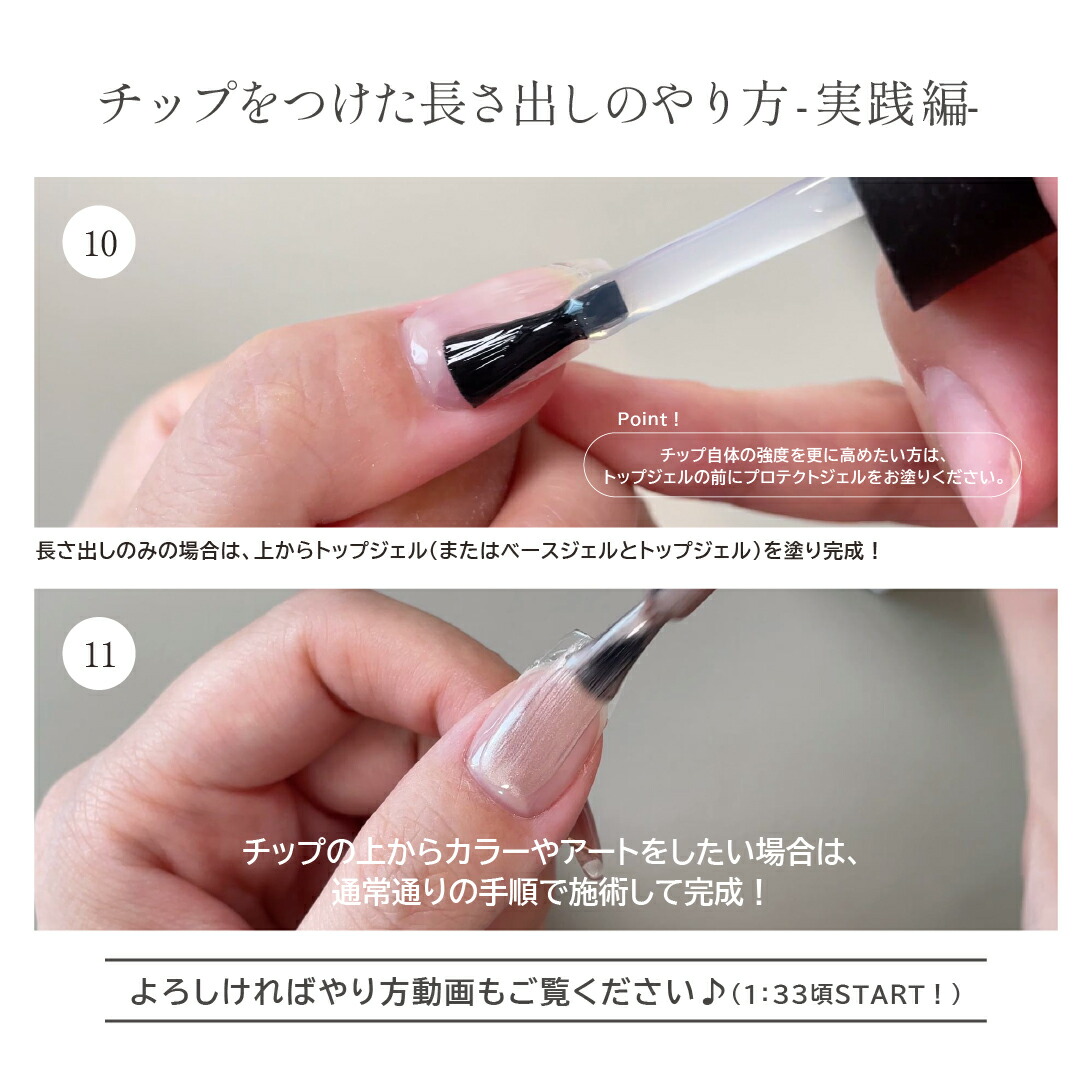 チップをつけた長さ出しのやり方-実践編-

10

Point！

チップ自体の強度を更に高めたい方は、トップジェルの前にプロテクトジェルをお塗りください。

長さ出しのみの場合は、上からトップジェル（またはベースジェルとトップジェル）を塗り完成！

11

チップの上からカラーやアートをしたい場合は、通常通りの手順で施術して完成！

よろしければやり方動画もご覧ください♪（1:33頃START！）