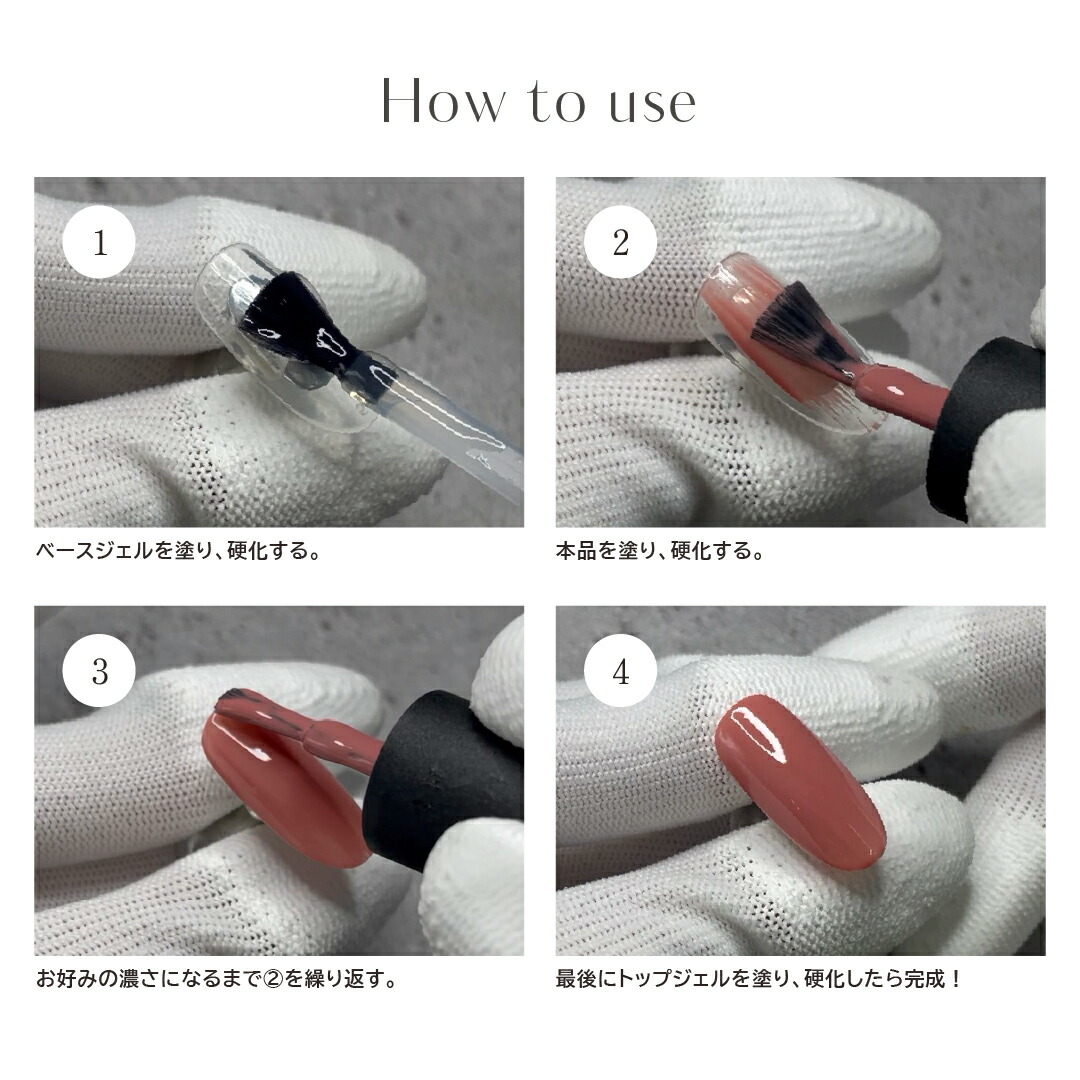 How to use

1

ベースジェルを塗り、硬化する。

2

本品を塗り、硬化する。

3

お好みの濃さになるまで②を繰り返す。

4

最後にトップジェルを塗り、硬化したら完成！