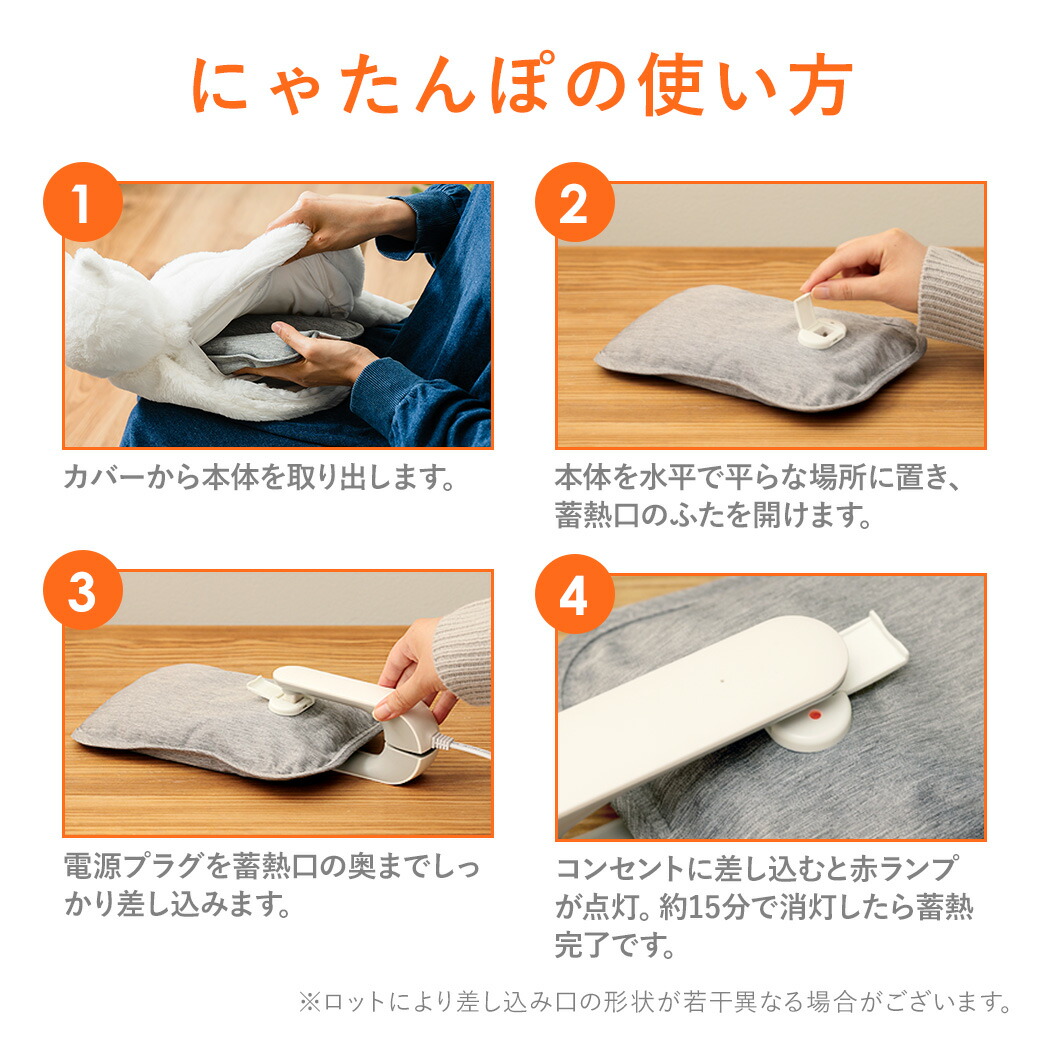 にゃたんぽの使い方

1

カバーから本体を取り出します。

2

本体を水平で平らな場所に置き、蓄熱口のふたを開けます。

3

電源プラグを蓄熱口の奥までしっかり差し込みます。

4

コンセントに差し込むと赤ランプが点灯。約15分で消灯したら蓄熱完了です。

※ロットにより差し込み口の形状が若干異なる場合がございます。