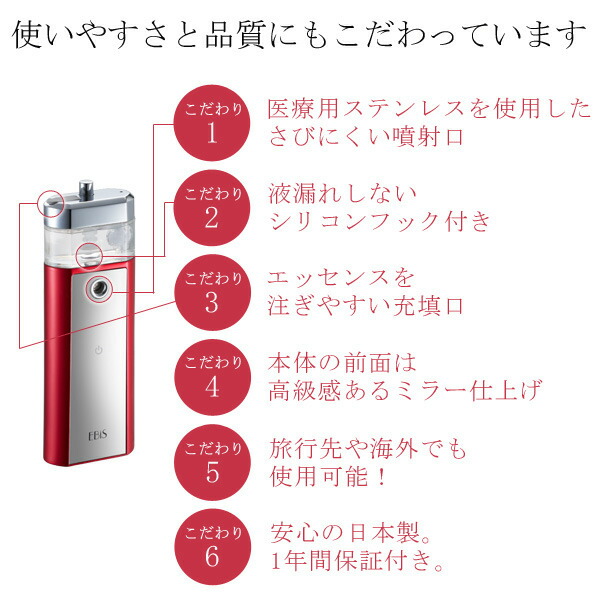 使いやすさと品質にもこだわっています

こだわり 1
医療用ステンレスを使用したさびにくい噴射口

こだわり 2
液漏れしないシリコンフック付き

こだわり 3
エッセンスを注ぎやすい充填口

こだわり 4
本体の前面は高級感あるミラー仕上げ

こだわり 5
旅行先や海外でも使用可能！

こだわり 6
安心の日本製。1年間保証付き。

EBiS