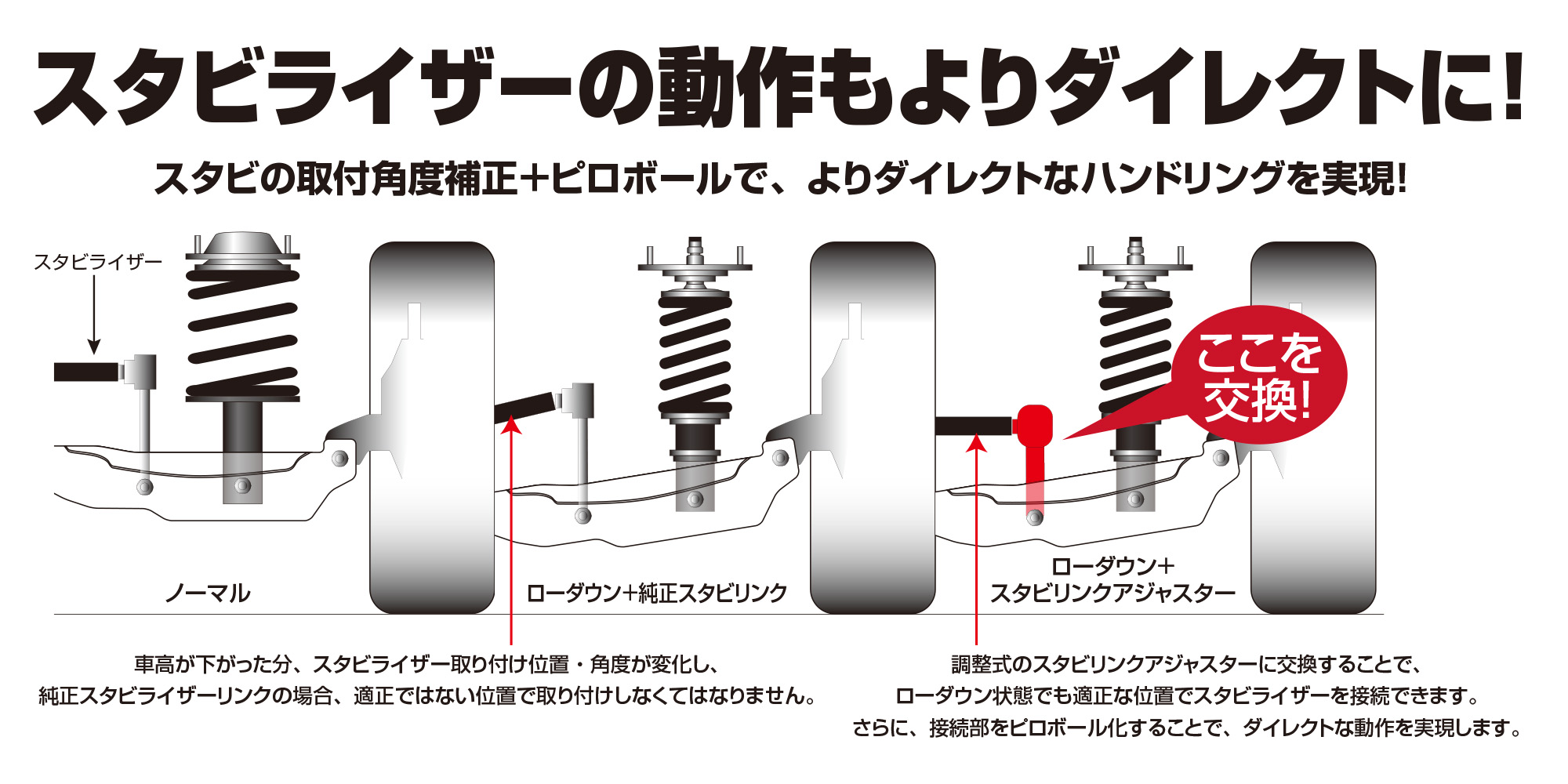 スタビライザーの動作もよりダイレクトに!

スタビの取付角度補正+ピロボールで、よりダイレクトなハンドリングを実現!

スタビライザー

ここを交換!

ノーマル

ローダウン+純正スタビリンク

ローダウン+
スタビリンクアジャスター

車高が下がった分、スタビライザー取り付け位置・角度が変化し、
純正スタビライザーリンクの場合、適正ではない位置で取り付けしなくてはなりません。

調整式のスタビリンクアジャスターに交換することで、
ローダウン状態でも適正な位置でスタビライザーを接続できます。
さらに、接続部をピロボール化することで、ダイレクトな動作を実現します。