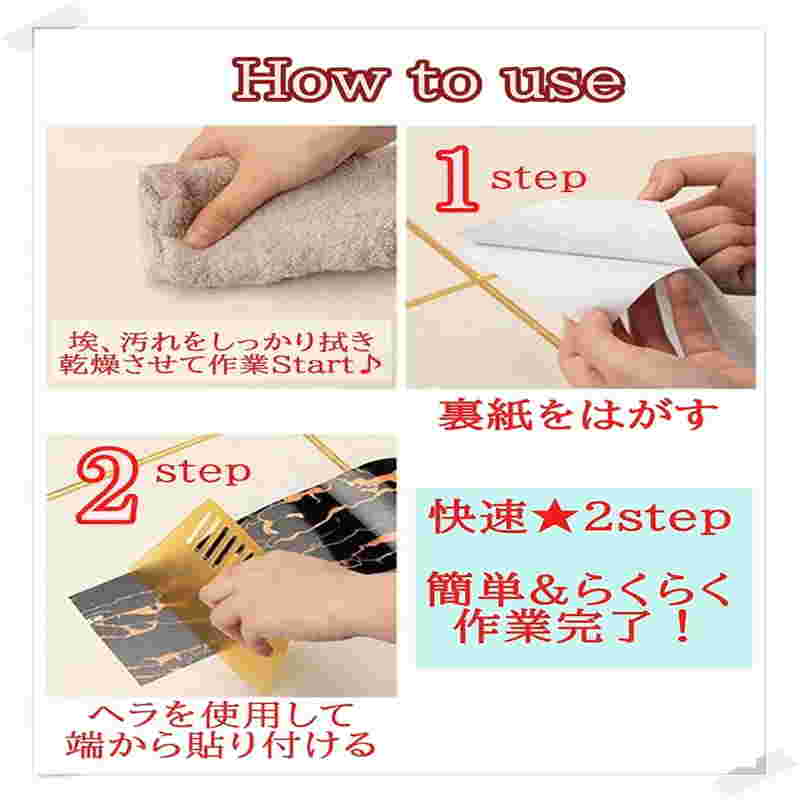 How to use

埃、汚れをしっかり拭き
乾燥させて作業Start♪

1 step

裏紙をはがす

2 step

ヘラを使用して
端から貼り付ける

快速★2step

簡単&らくらく
作業完了！