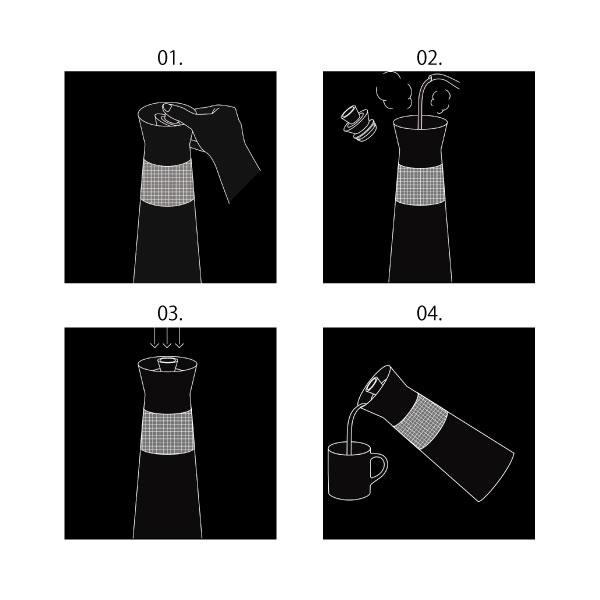 01.

02.

03.

04.