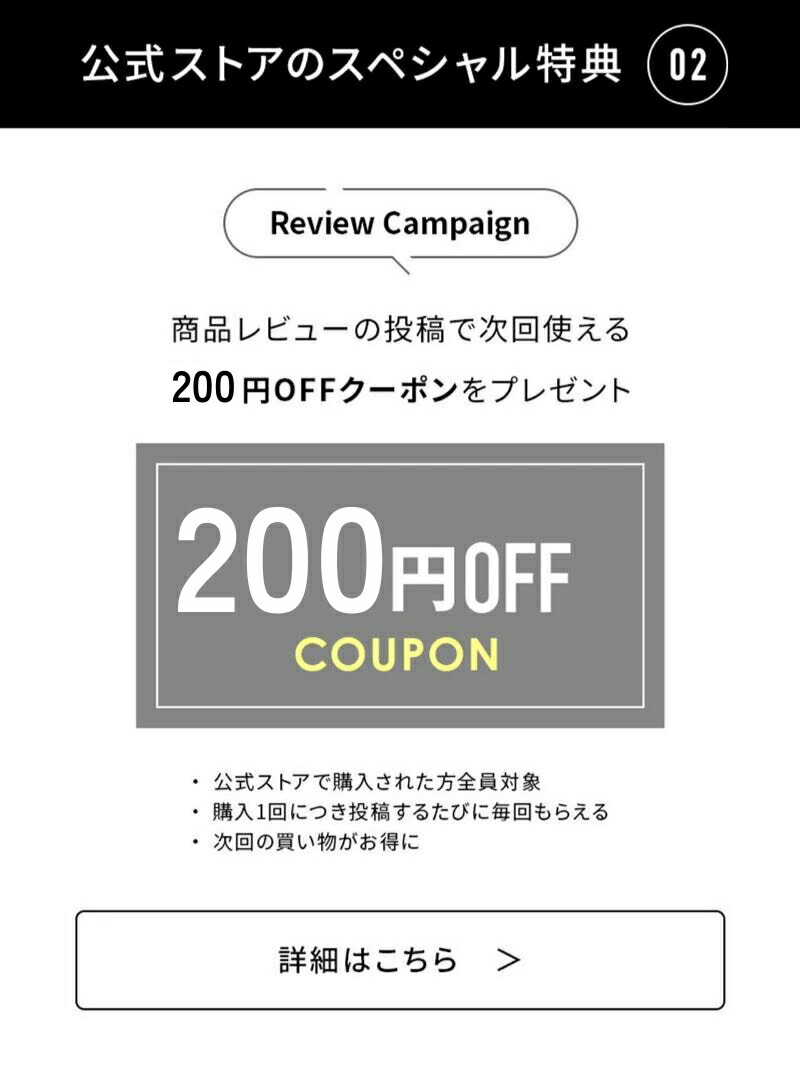 公式ストアのスペシャル特典 02

Review Campaign

商品レビューの投稿で次回使える
200円OFFクーポンをプレゼント

200円OFF
COUPON

・公式ストアで購入された方全員対象
・購入1回につき投稿するたびに毎回もらえる
・次回の買い物がお得に

詳細はこちら ＞