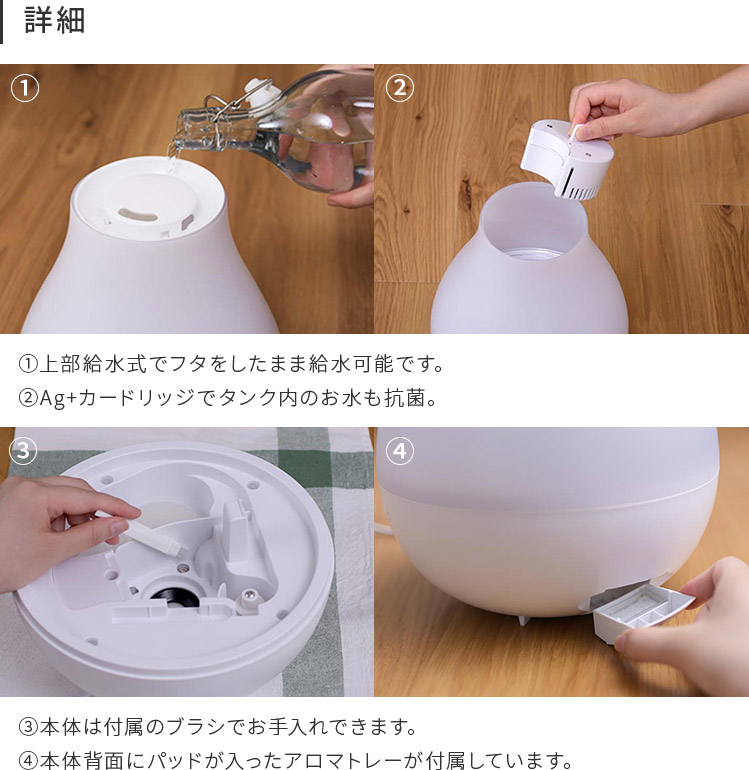 詳細

①

②

①上部給水式でフタをしたまま給水可能です。
②Ag+カードリッジでタンク内のお水も抗菌。

③

④

③本体は付属のブラシでお手入れできます。
④本体背面にパッドが入ったアロマトレーが付属しています。