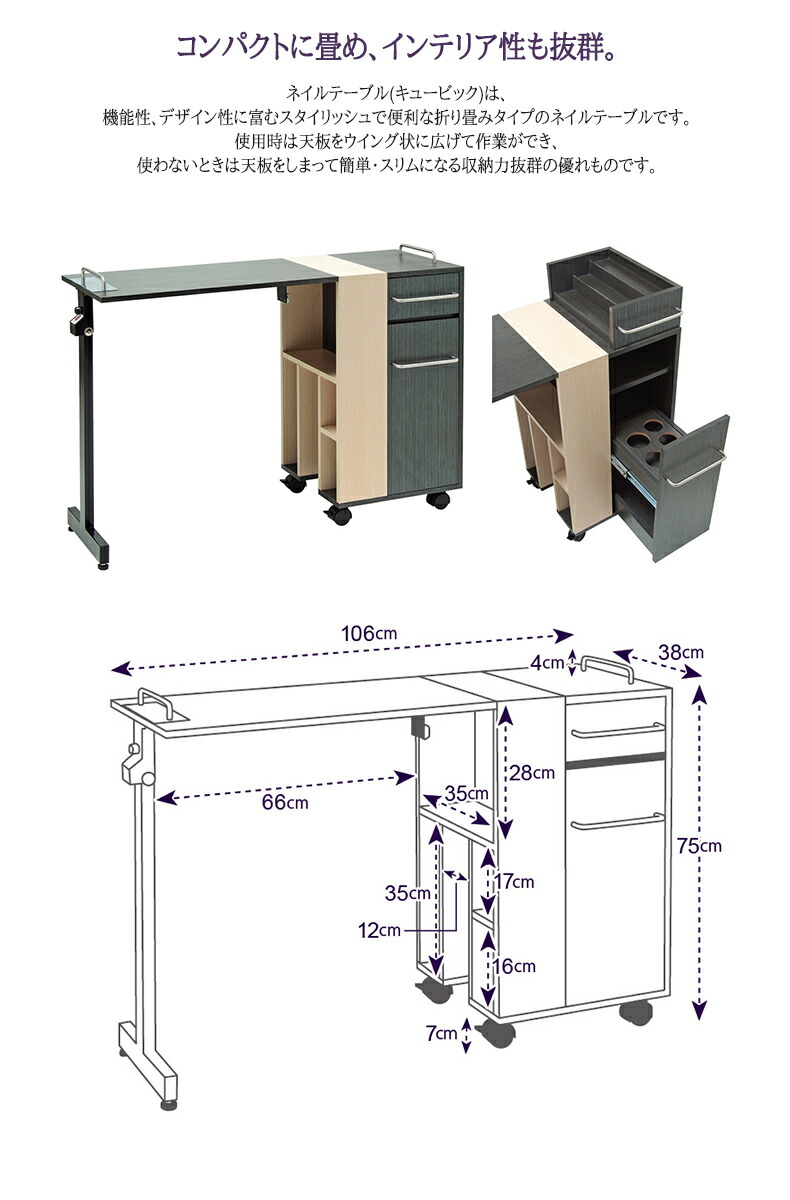 コンパクトに畳め、インテリア性も抜群。

ネイルテーブル(キュービック)は、
機能性、デザイン性に富むスタイリッシュで便利な折り畳みタイプのネイルテーブルです。
使用時は天板をウイング状に広げて作業ができ、
使わないときは天板をしまって簡単・スリムになる収納力抜群の優れものです。

106cm
4cm
38cm
28cm
66cm
35cm
75cm
35cm
17cm
12cm
16cm
7cm