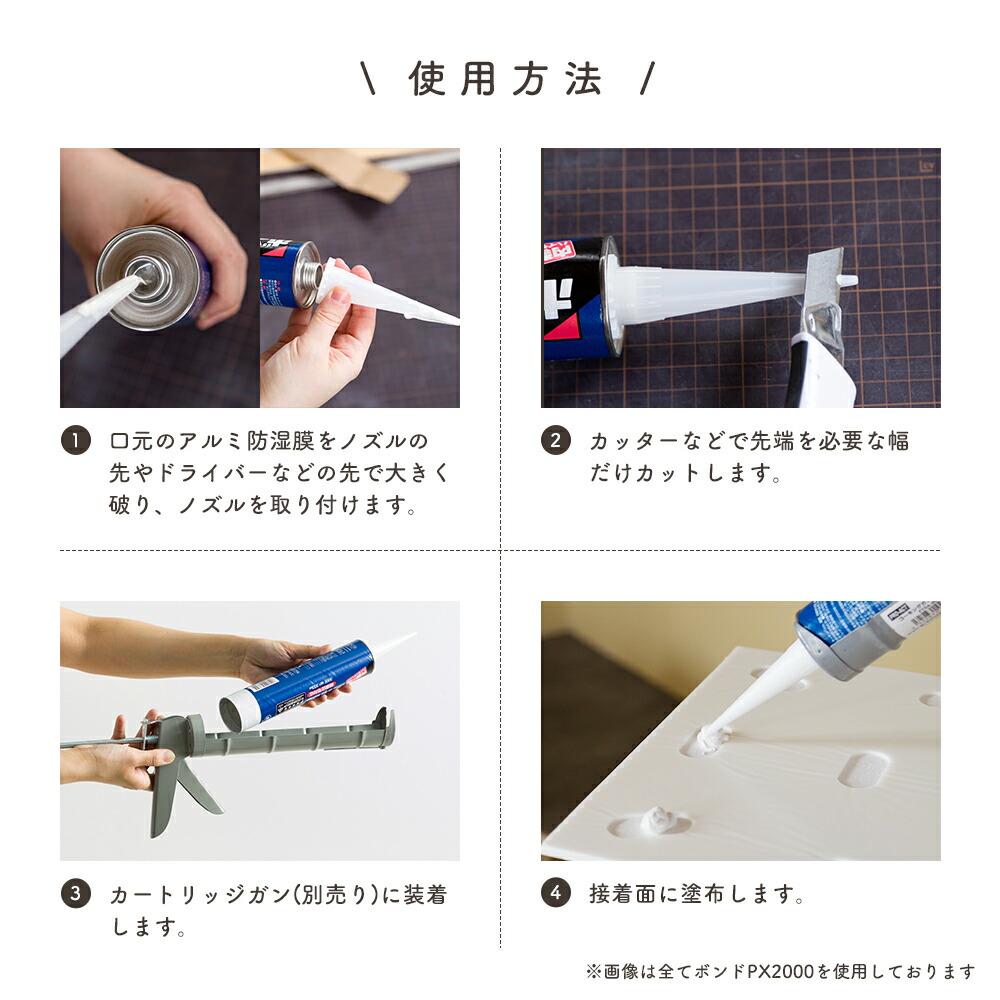 \ 使用方法 /

1 口元のアルミ防湿膜をノズルの先やドライバーなどの先で大きく破り、ノズルを取り付けます。

2 カッターなどで先端を必要な幅だけカットします。

3 カートリッジガン(別売り)に装着します。

4 接着面に塗布します。

※画像は全てボンドPX2000を使用しております