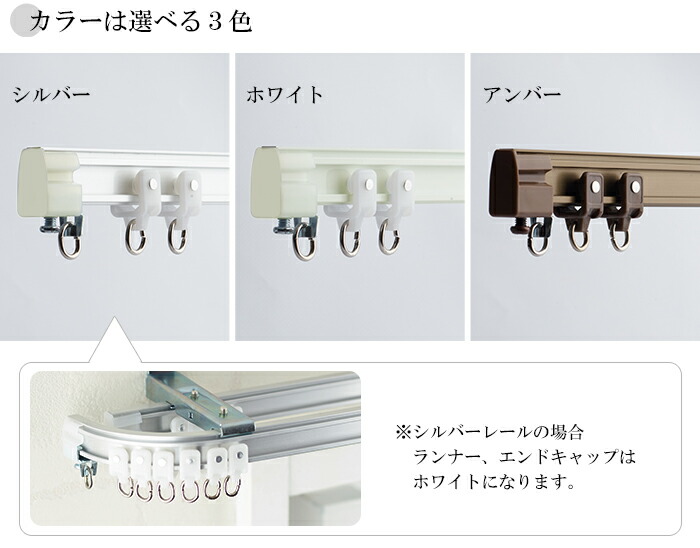 カラーは選べる３色

シルバー

ホワイト

アンバー

※シルバーレールの場合
ランナー、エンドキャップは
ホワイトになります。