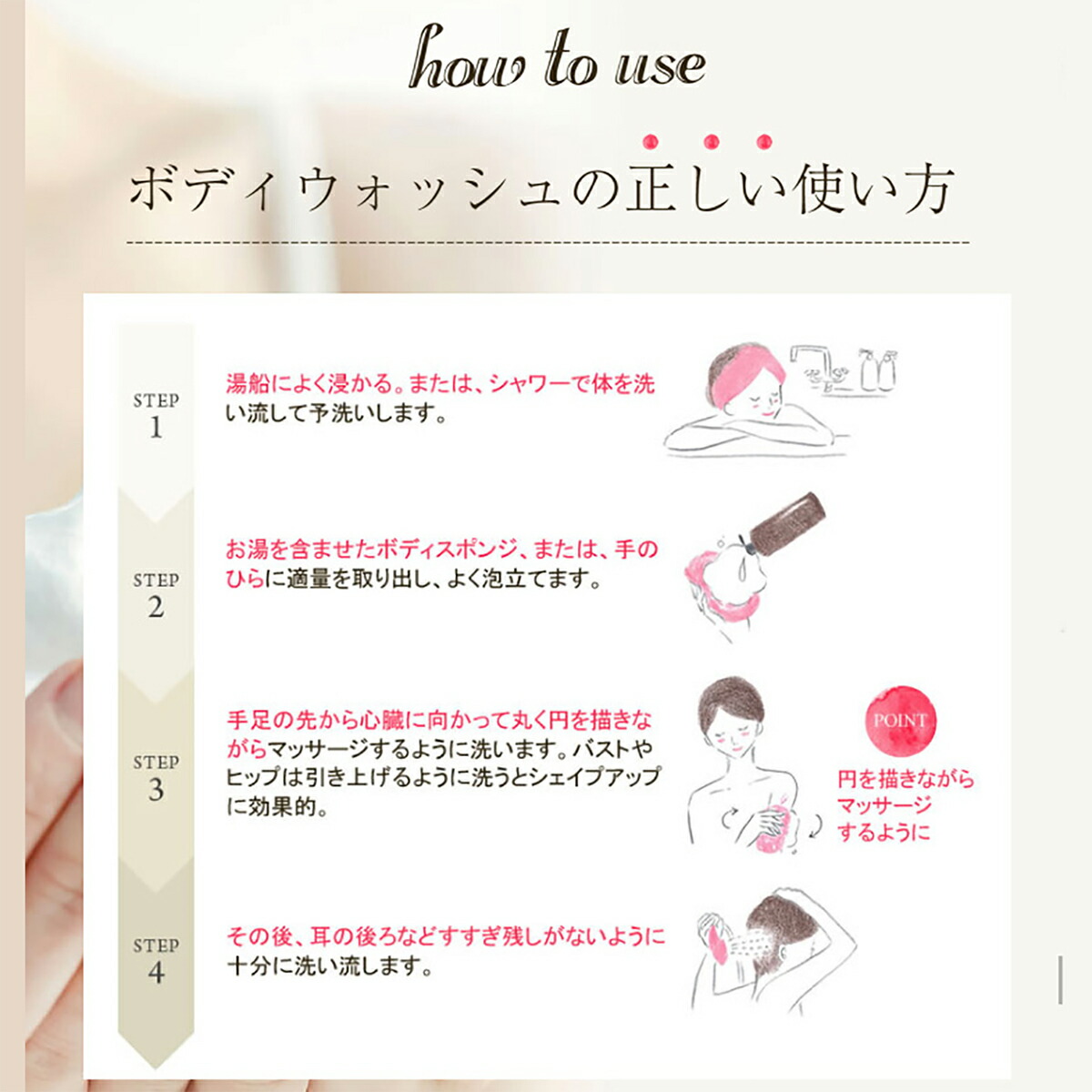 how to use

ボディウォッシュの正しい使い方

STEP 1

湯船によく浸かる。または、シャワーで体を洗い流して予洗いします。

STEP 2

お湯を含ませたボディスポンジ、または、手のひらに適量を取り出し、よく泡立てます。

STEP 3

手足の先から心臓に向かって丸く円を描きながらマッサージするように洗います。バストやヒップは引き上げるように洗うとシェイプアップに効果的。

POINT

円を描きながらマッサージするように

STEP 4

その後、耳の後ろなどすすぎ残しがないように十分に洗い流します。