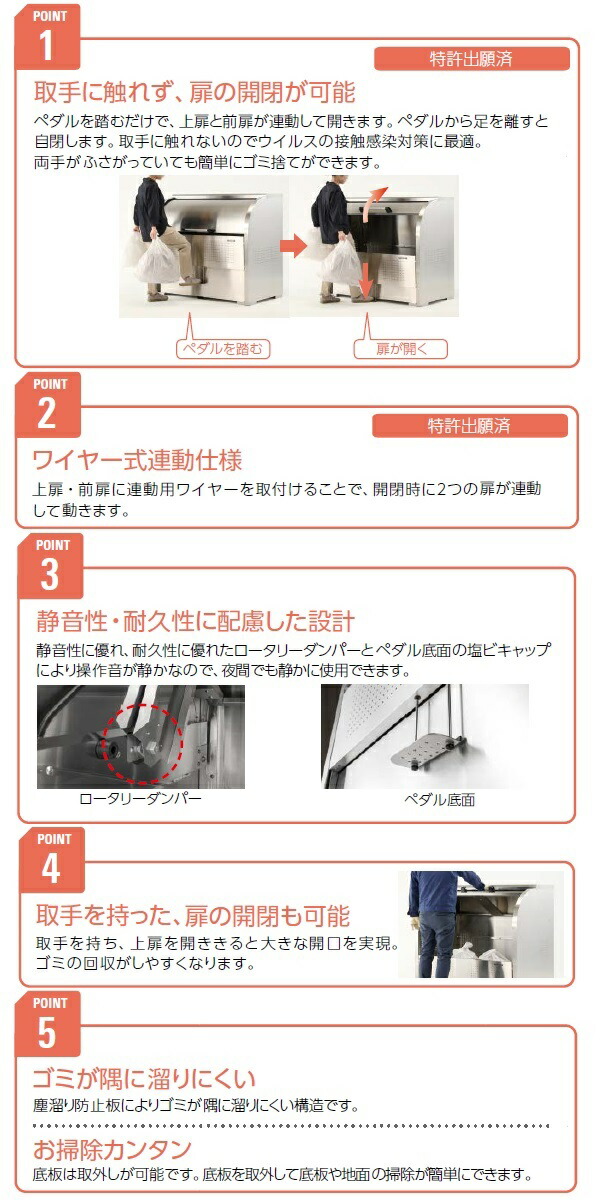 POINT
1

特許出願済

取手に触れず、扉の開閉が可能

ペダルを踏むだけで、上扉と前扉が連動して開きます。ペダルから足を離すと自閉します。取手に触れないのでウイルスの接触感染対策に最適。
両手がふさがっていても簡単にゴミ捨てができます。

ペダルを踏む

扉が開く

POINT
2

特許出願済

ワイヤー式連動仕様

上扉・前扉に連動用ワイヤーを取付けることで、開閉時に2つの扉が連動して動きます。

POINT
3

静音性・耐久性に配慮した設計

静音性に優れ、耐久性に優れたロータリーダンパーとペダル底面の塩ビキャップにより操作音が静かなので、夜間でも静かに使用できます。

ロータリーダンパー

ペダル底面

POINT
4

取手を持った、扉の開閉も可能

取手を持ち、上扉を開ききると大きな開口を実現。
ゴミの回収がしやすくなります。

POINT
5

ゴミが隅に溜りにくい

塵溜り防止板によりゴミが隅に溜りにくい構造です。

お掃除カンタン

底板は取外しが可能です。底板を取外して底板や地面の掃除が簡単にできます。