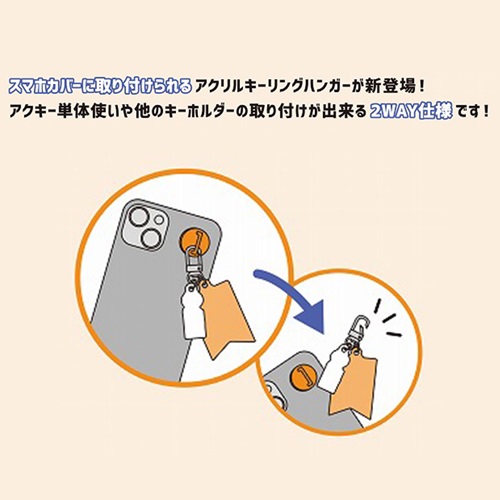 スマホカバーに取り付けられるアクリルキーリングハンガーが新登場！
アクキー単体使いや他のキーホルダーの取り付けが出来る2WAY仕様です！