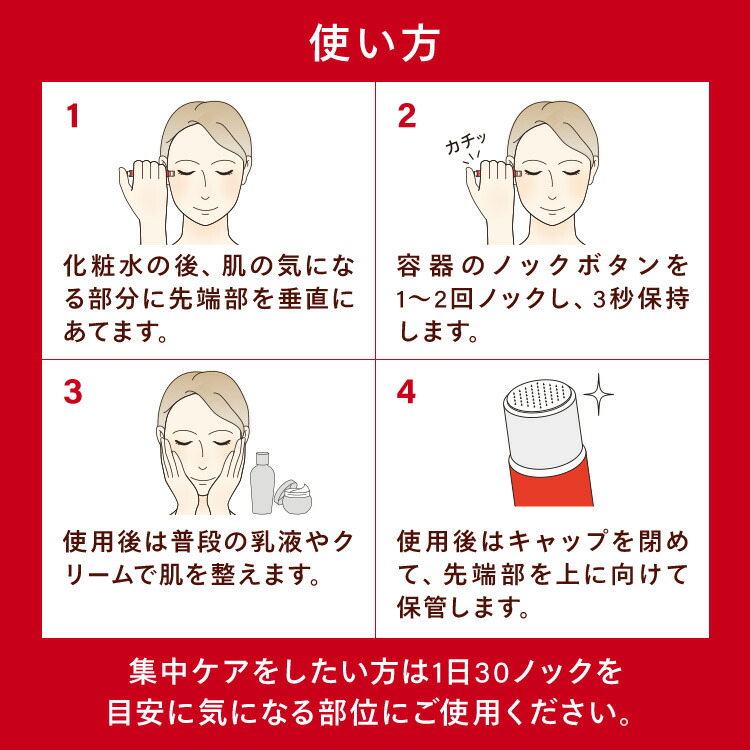 使い方

1

化粧水の後、肌の気になる部分に先端部を垂直にあてます。

2

カチッ

容器のノックボタンを1〜2回ノックし、3秒保持します。

3

使用後は普段の乳液やクリームで肌を整えます。

4

使用後はキャップを閉めて、先端部を上に向けて保管します。

集中ケアをしたい方は1日30ノックを目安に気になる部位にご使用ください。