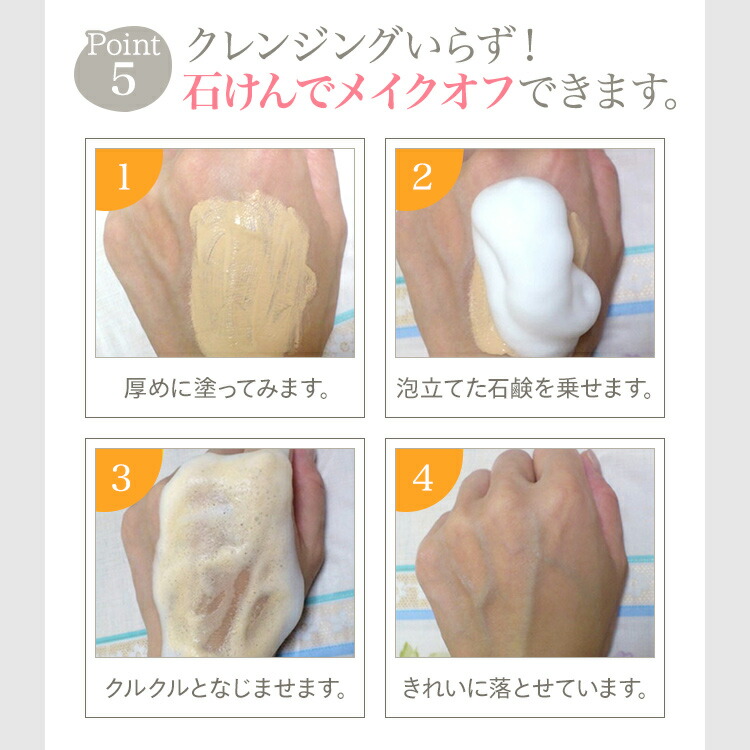 Point 5

クレンジングいらず！
石けんでメイクオフできます。

1
厚めに塗ってみます。

2
泡立てた石鹸を乗せます。

3
クルクルとなじませます。

4
きれいに落とせています。