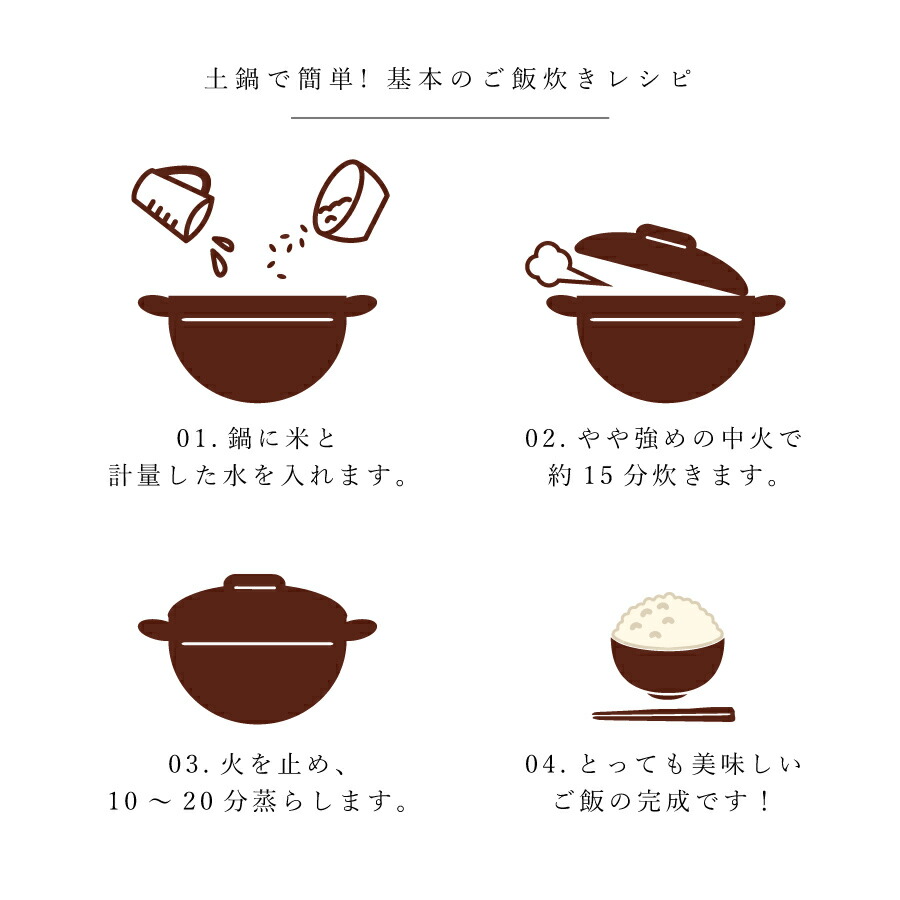 土鍋で簡単！基本のご飯炊きレシピ

01. 鍋に米と
計量した水を入れます。

02. やや強めの中火で
約 15 分炊きます。

03. 火を止め、
10 ～ 20 分蒸らします。

04. とっても美味しい
ご飯の完成です！