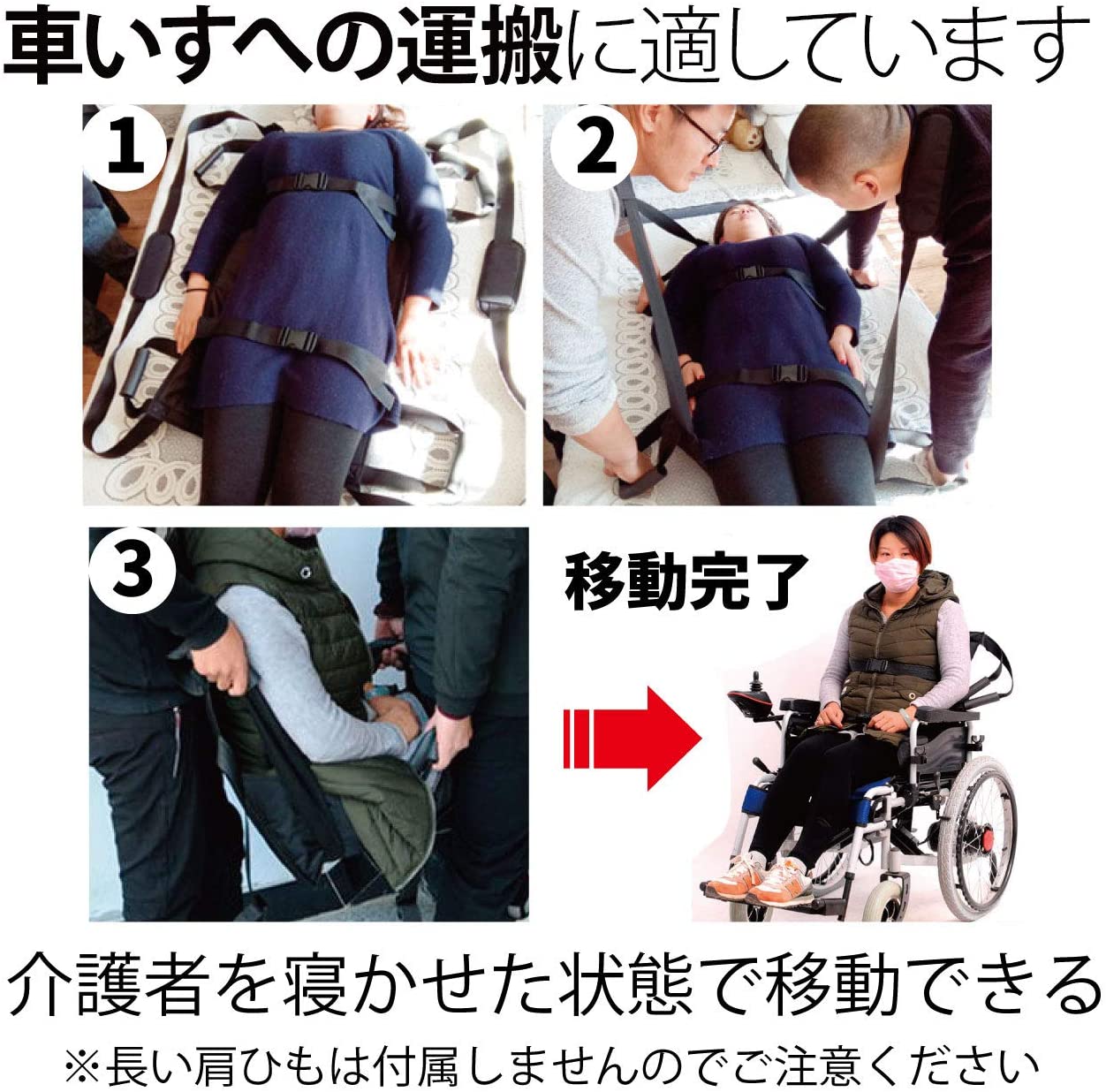 車いすへの運搬に適しています

1

2

3

移動完了

介護者を寝かせた状態で移動できる

※長い肩ひもは付属しませんのでご注意ください