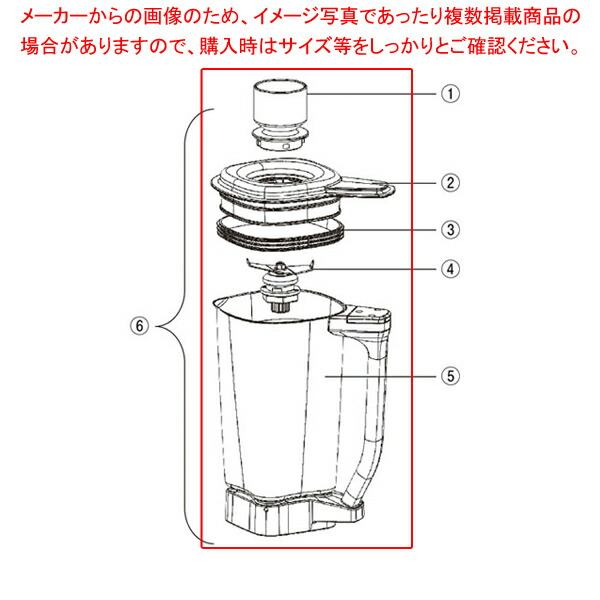 メーカーからの画像のため、イメージ写真であったり複数掲載商品の場合がありますので、購入時はサイズ等をしっかりとご確認ください。

①
②
③
④
⑥
⑤