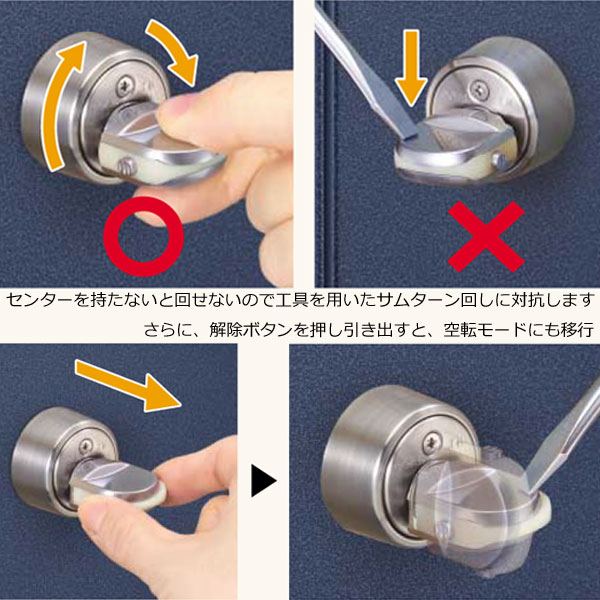 センターを持たないと回せないので工具を用いたサムターン回しに対抗します

さらに、解除ボタンを押し引き出すと、空転モードにも移行