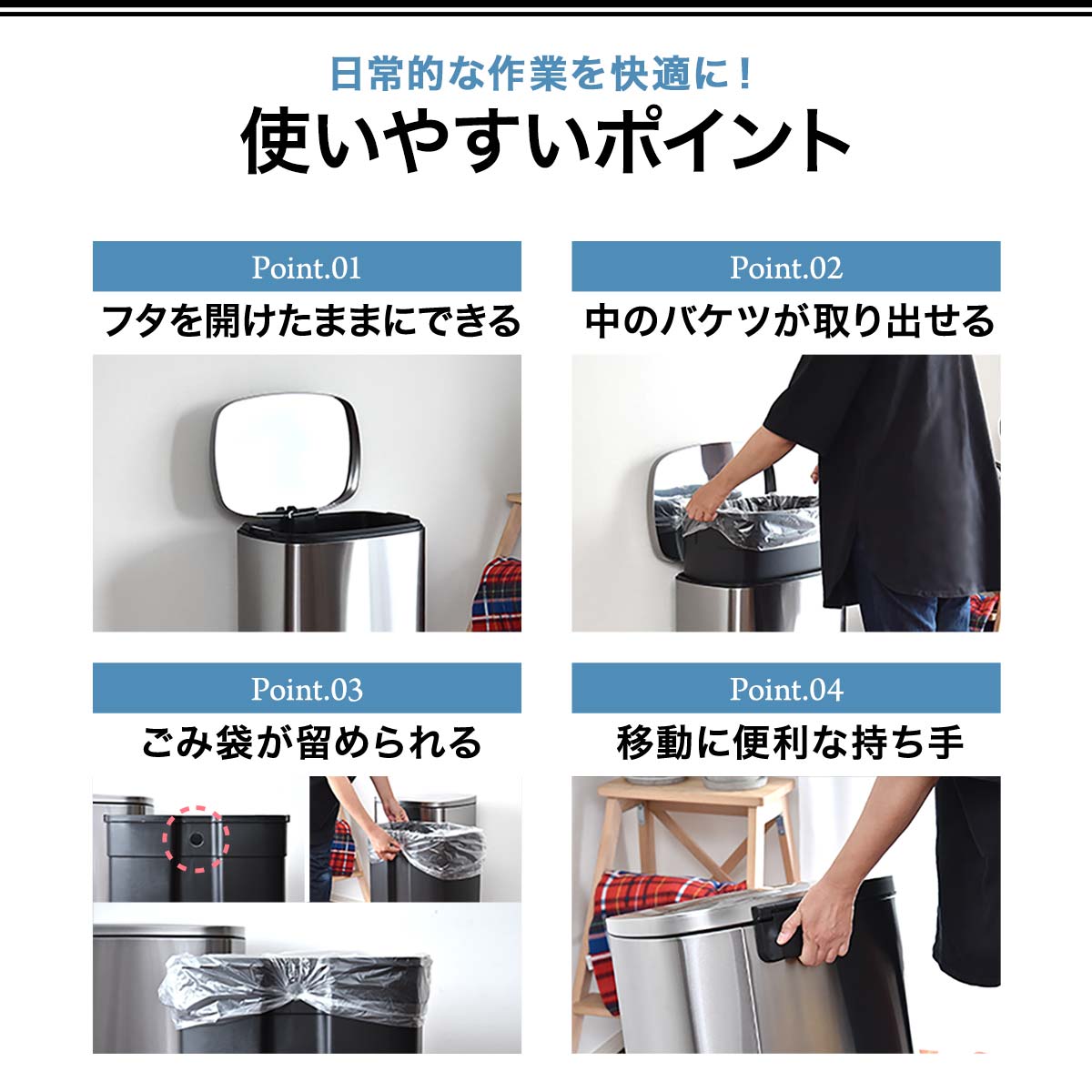 日常的な作業を快適に！
使いやすいポイント

Point.01
フタを開けたままにできる

Point.02
中のバケツが取り出せる

Point.03
ごみ袋が留められる

Point.04
移動に便利な持ち手