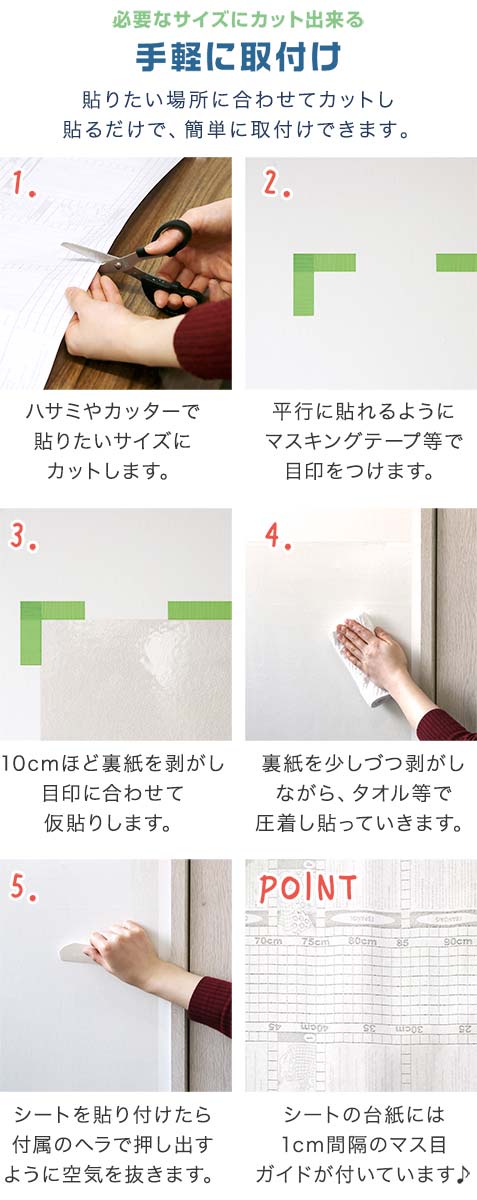 必要なサイズにカット出来る

手軽に取付け

貼りたい場所に合わせてカットし
貼るだけで、簡単に取付けできます。

1.

ハサミやカッターで
貼りたいサイズに
カットします。

2.

平行に貼れるように
マスキングテープ等で
目印をつけます。

3.

10cmほど裏紙を剥がし
目印に合わせて
仮貼りします。

4.

裏紙を少しづつ剥がし
ながら、タオル等で
圧着し貼っていきます。

5.

シートを貼り付けたら
付属のヘラで押し出す
ように空気を抜きます。

POINT

70cm 75cm 80cm 85 90cm

45 40cm 35 30cm 25

シートの台紙には
1cm間隔のマス目
ガイドが付いています♪