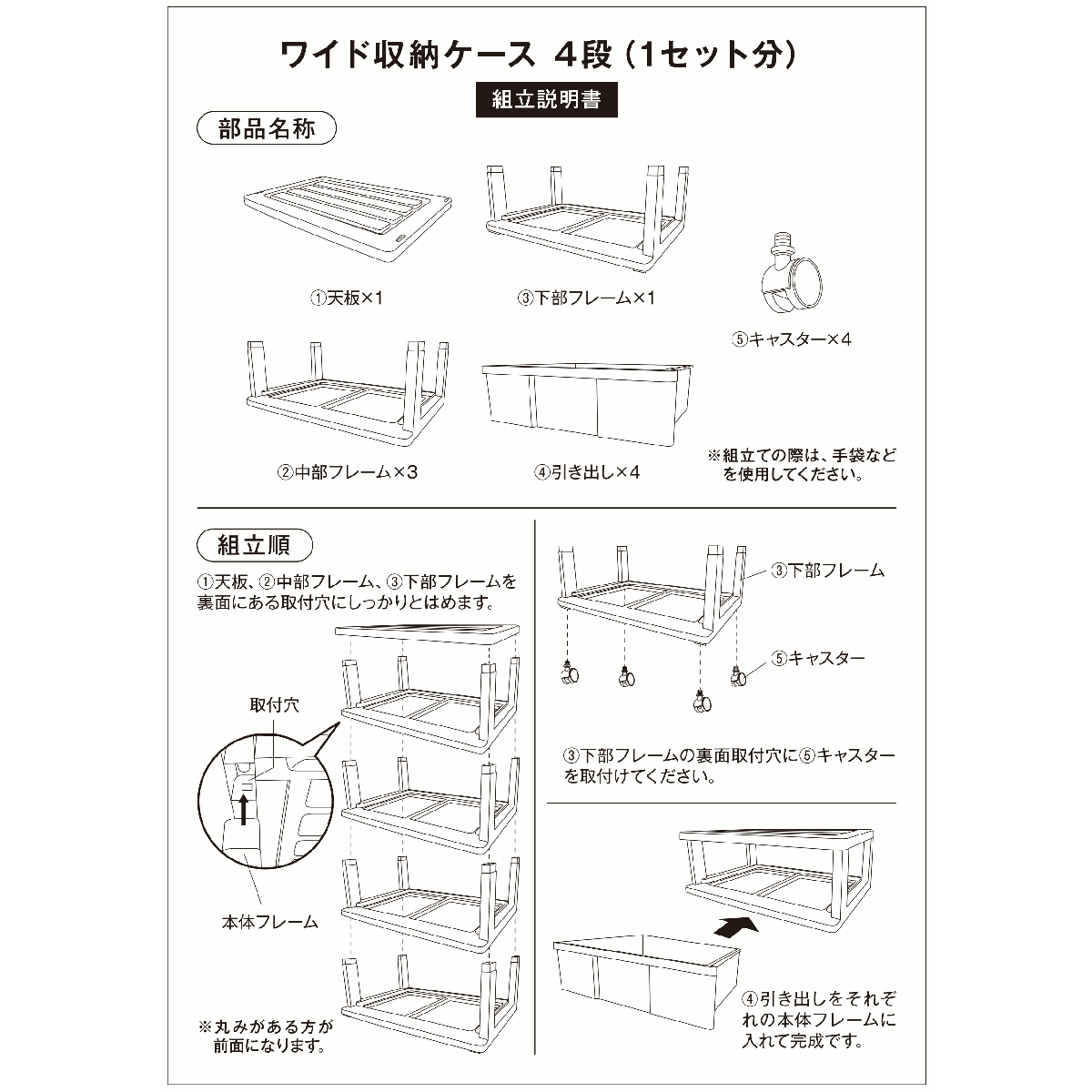 ワイド収納ケース 4段（1セット分）

組立説明書

部品名称

①天板×1

③下部フレーム×1

⑤キャスター×4

②中部フレーム×3

④引き出し×4

※組立ての際は、手袋などを使用してください。

組立順

①天板、②中部フレーム、③下部フレームを裏面にある取付穴にしっかりとはめます。

取付穴

本体フレーム

※丸みがある方が前面になります。

③下部フレーム

⑤キャスター

③下部フレームの裏面取付穴に⑤キャスターを取付けてください。

④引き出しをそれぞれの本体フレームに入れて完成です。