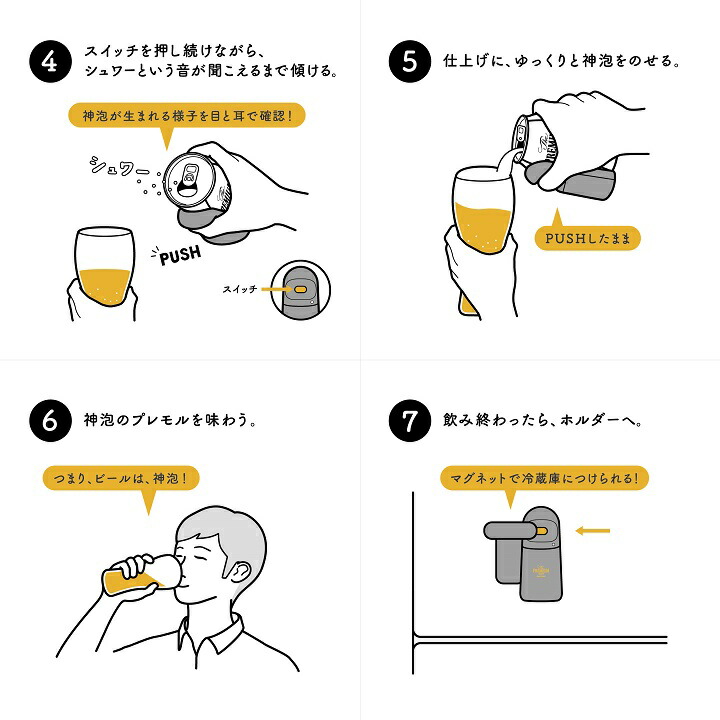 4 スイッチを押し続けながら、シュワーという音が聞こえるまで傾ける。

神泡が生まれる様子を目と耳で確認！

シュワー

PUSH

スイッチ

5 仕上げに、ゆっくりと神泡をのせる。

PUSHしたまま

6 神泡のプレモルを味わう。

つまり、ビールは、神泡！

7 飲み終わったら、ホルダーへ。

マグネットで冷蔵庫につけられる！