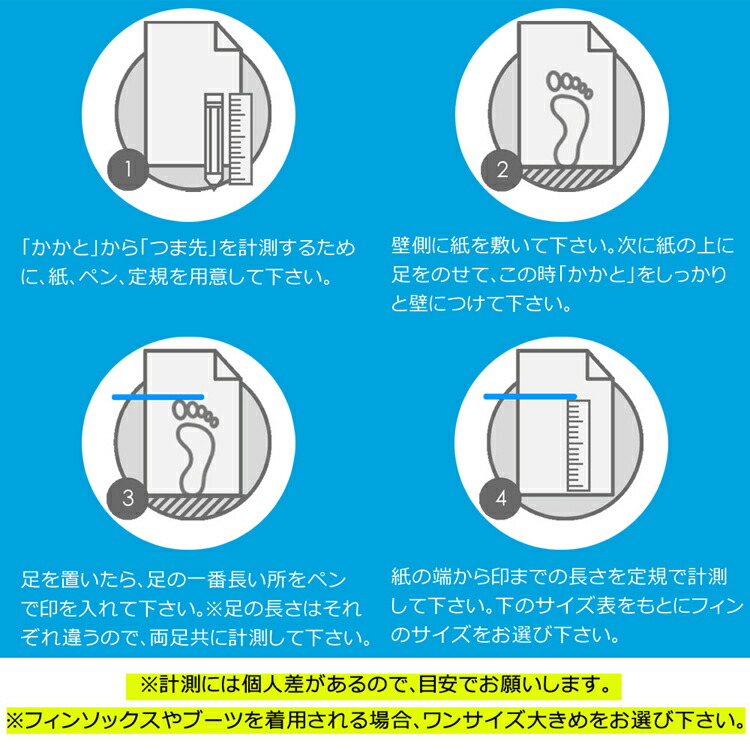 1

「かかと」から「つま先」を計測するために、紙、ペン、定規を用意して下さい。

2

壁側に紙を敷いて下さい。次に紙の上に足をのせて、この時「かかと」をしっかりと壁につけて下さい。

3

足を置いたら、足の一番長い所をペンで印を入れて下さい。※足の長さはそれぞれ違うので、両足共に計測して下さい。

4

紙の端から印までの長さを定規で計測して下さい。下のサイズ表をもとにフィンのサイズをお選び下さい。

※計測には個人差があるので、目安でお願いします。

※フィンソックスやブーツを着用される場合、ワンサイズ大きめをお選び下さい。