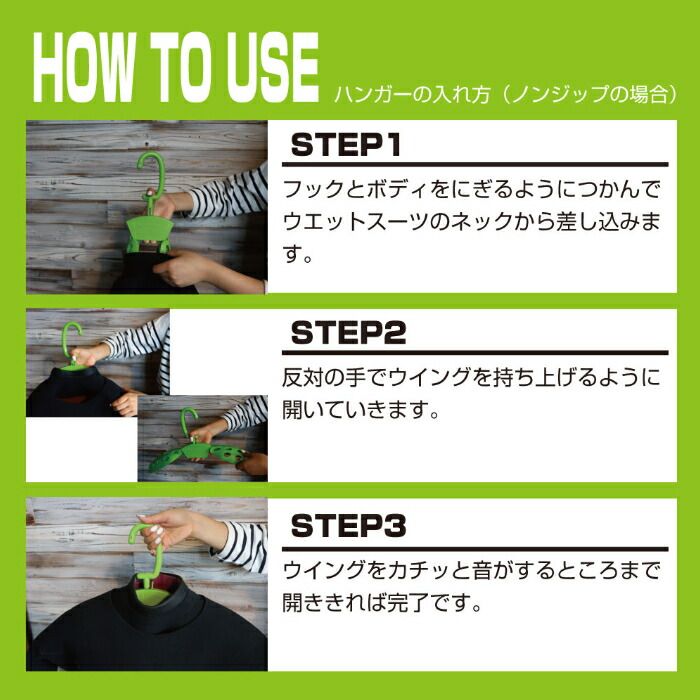 HOW TO USE ハンガーの入れ方（ノンジップの場合）

STEP1

フックとボディをにぎるようにつかんでウエットスーツのネックから差し込みます。

STEP2

反対の手でウイングを持ち上げるように開いていきます。

STEP3

ウイングをカチッと音がするところまで開ききれば完了です。