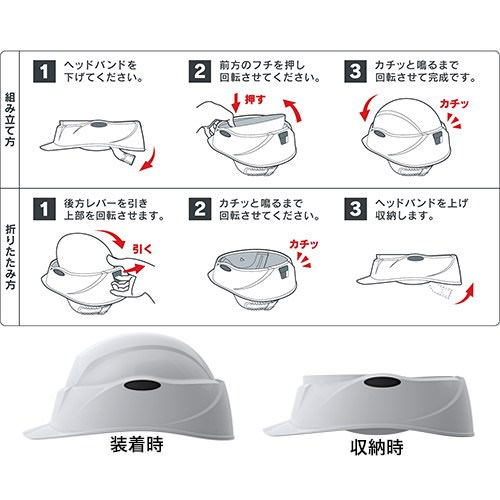 組み立て方

1 ヘッドバンドを下げてください。

2 前方のフチを押し回転させてください。

押す

3 カチッと鳴るまで回転させて完成です。

カチッ

折りたたみ方

1 後方レバーを引き上部を回転させます。

引く

2 カチッと鳴るまで回転させてください。

カチッ

3 ヘッドバンドを上げ収納します。

装着時

収納時