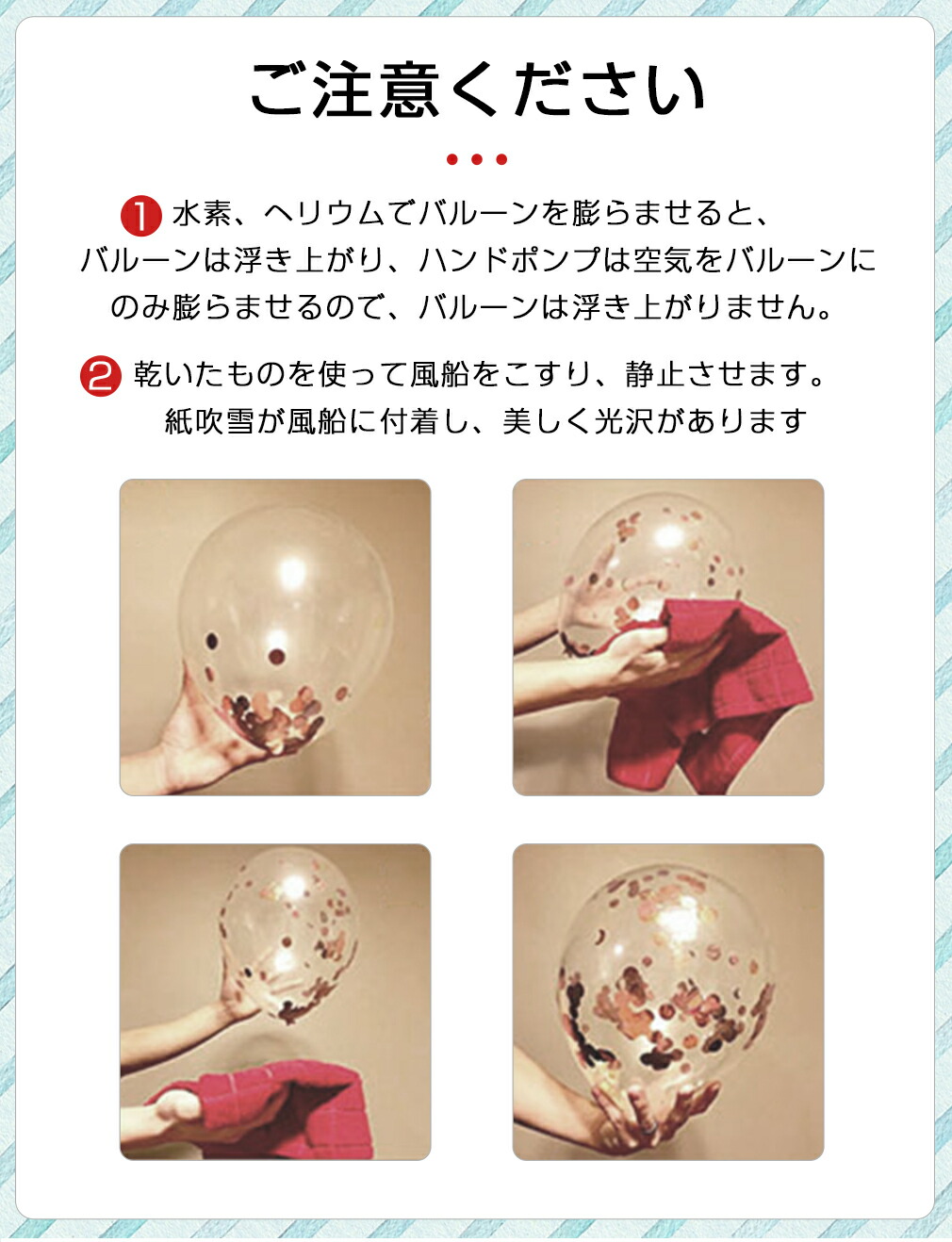 ご注意ください

1 水素、ヘリウムでバルーンを膨らませると、バルーンは浮き上がり、ハンドポンプは空気をバルーンにのみ膨らませるので、バルーンは浮き上がりません。

2 乾いたものを使って風船をこすり、静止させます。紙吹雪が風船に付着し、美しく光沢があります