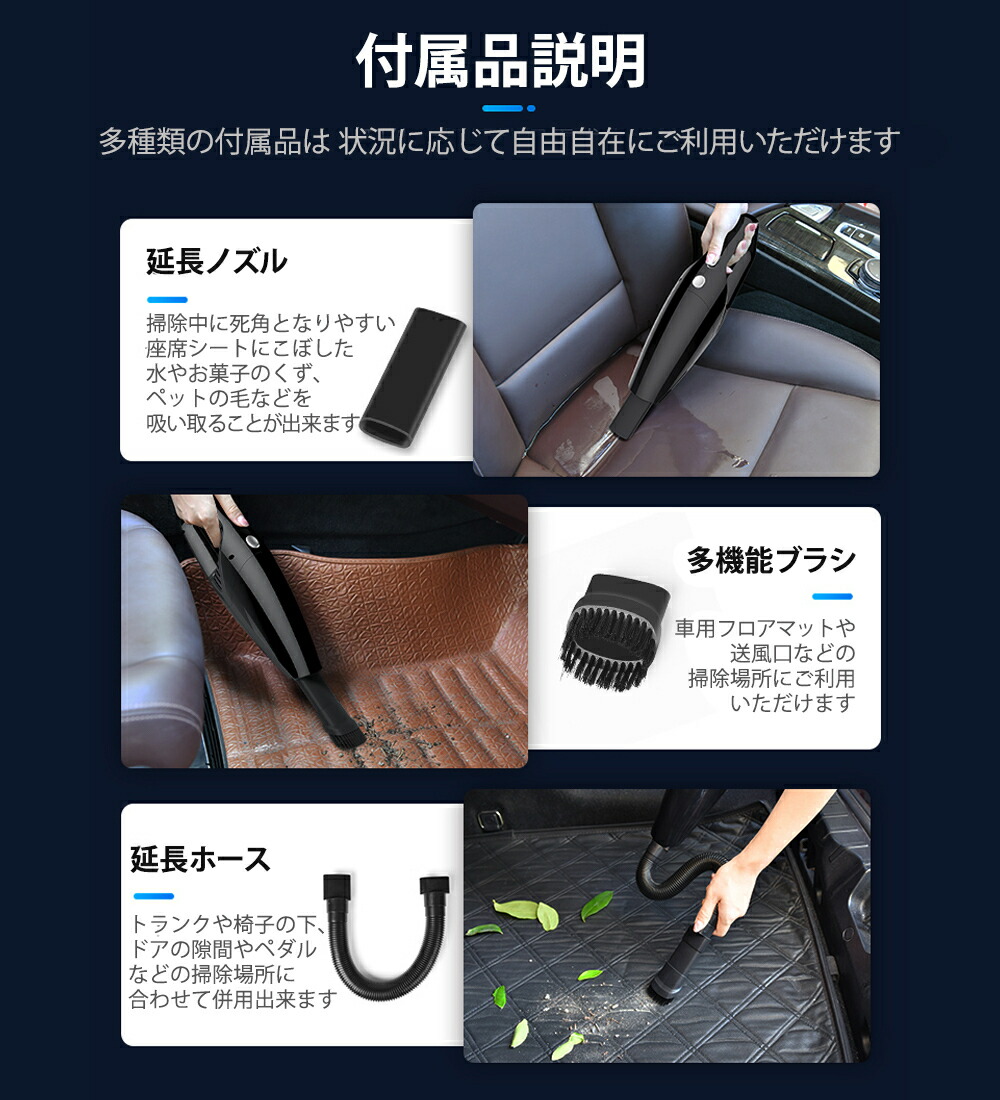 付属品説明

多種類の付属品は 状況に応じて自由自在にご利用いただけます

延長ノズル

掃除中に死角となりやすい座席シートにこぼした水やお菓子のくず、ペットの毛などを吸い取ることが出来ます

多機能ブラシ

車用フロアマットや送風口などの掃除場所にご利用いただけます

延長ホース

トランクや椅子の下、ドアの隙間やペダルなどの掃除場所に合わせて併用出来ます