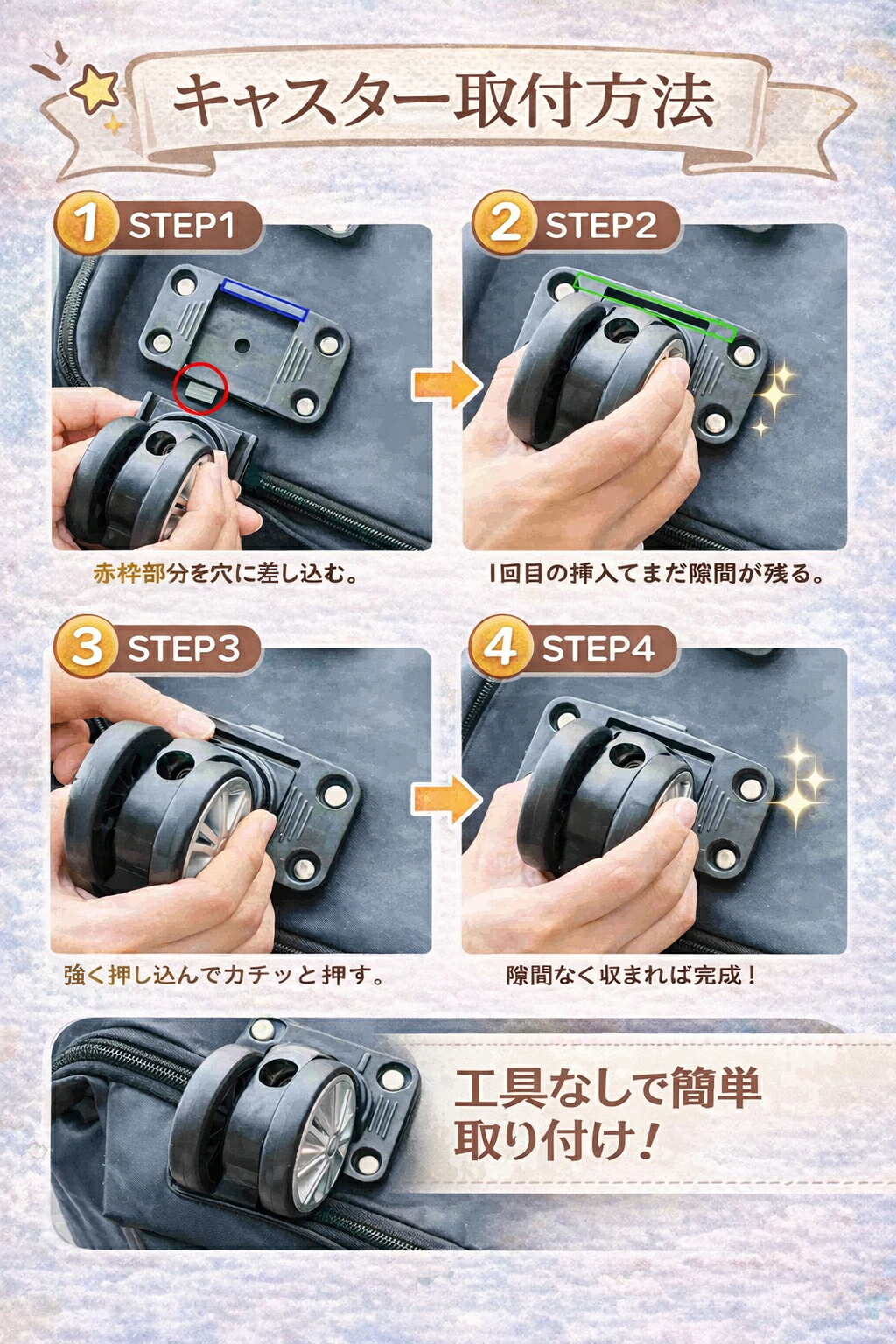 キャスター取付方法

1 STEP1

赤枠部分を穴に差し込む。

2 STEP2

1回目の挿入てまだ隙間が残る。

3 STEP3

強く押し込んでカチッと押す。

4 STEP4

隙間なく収まれば完成！

工具なしで簡単取り付け！